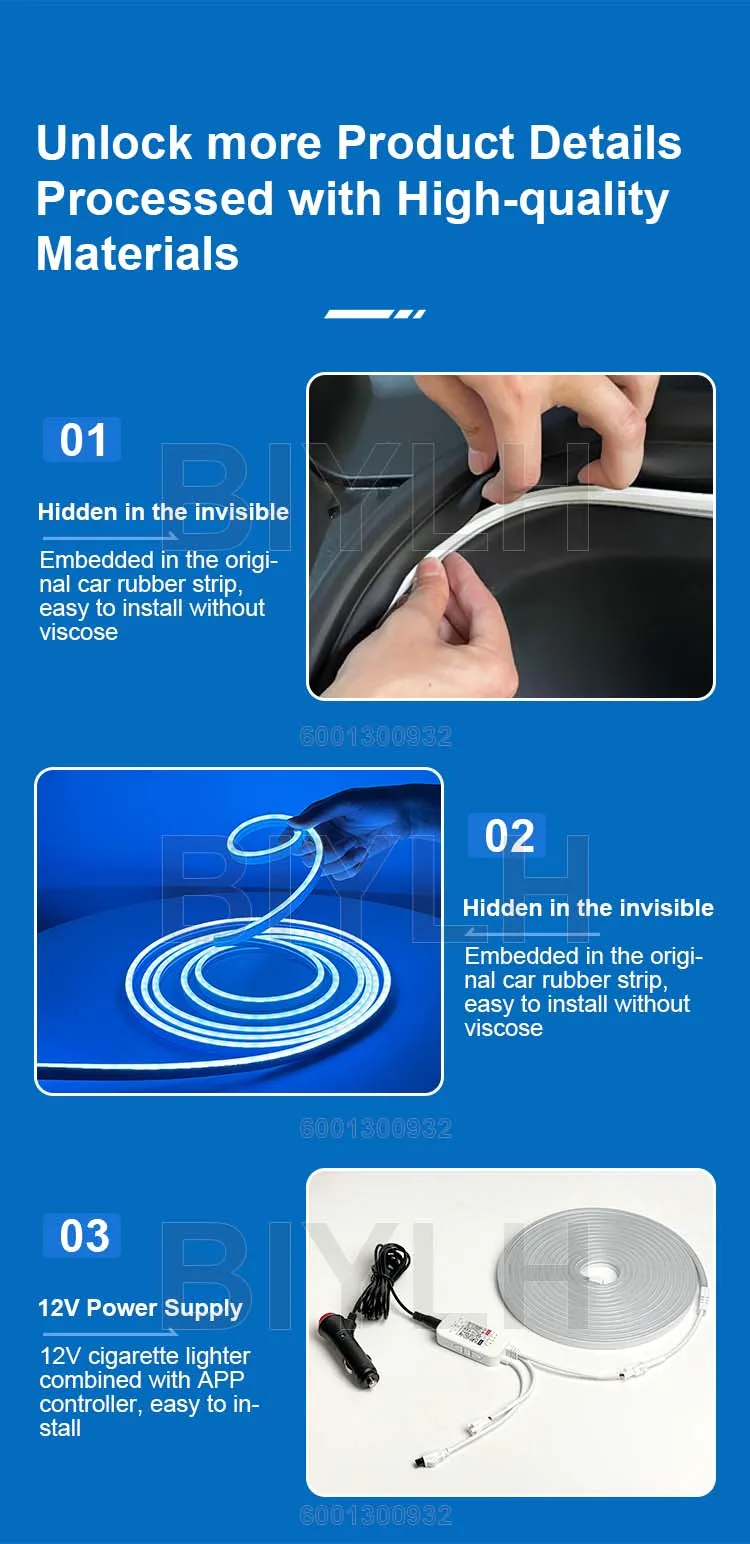 Unlock more Product Details Processed with High-quality Materials

01

Hidden in the invisible

Embedded in the original car rubber strip, easy to install without viscose

BIYLH

6001300932

02

Hidden in the invisible

Embedded in the original car rubber strip, easy to install without viscose

BIYLH

6001300932

03

12V Power Supply

12V cigarette lighter combined with APP controller, easy to install

BIYLH

6001300932