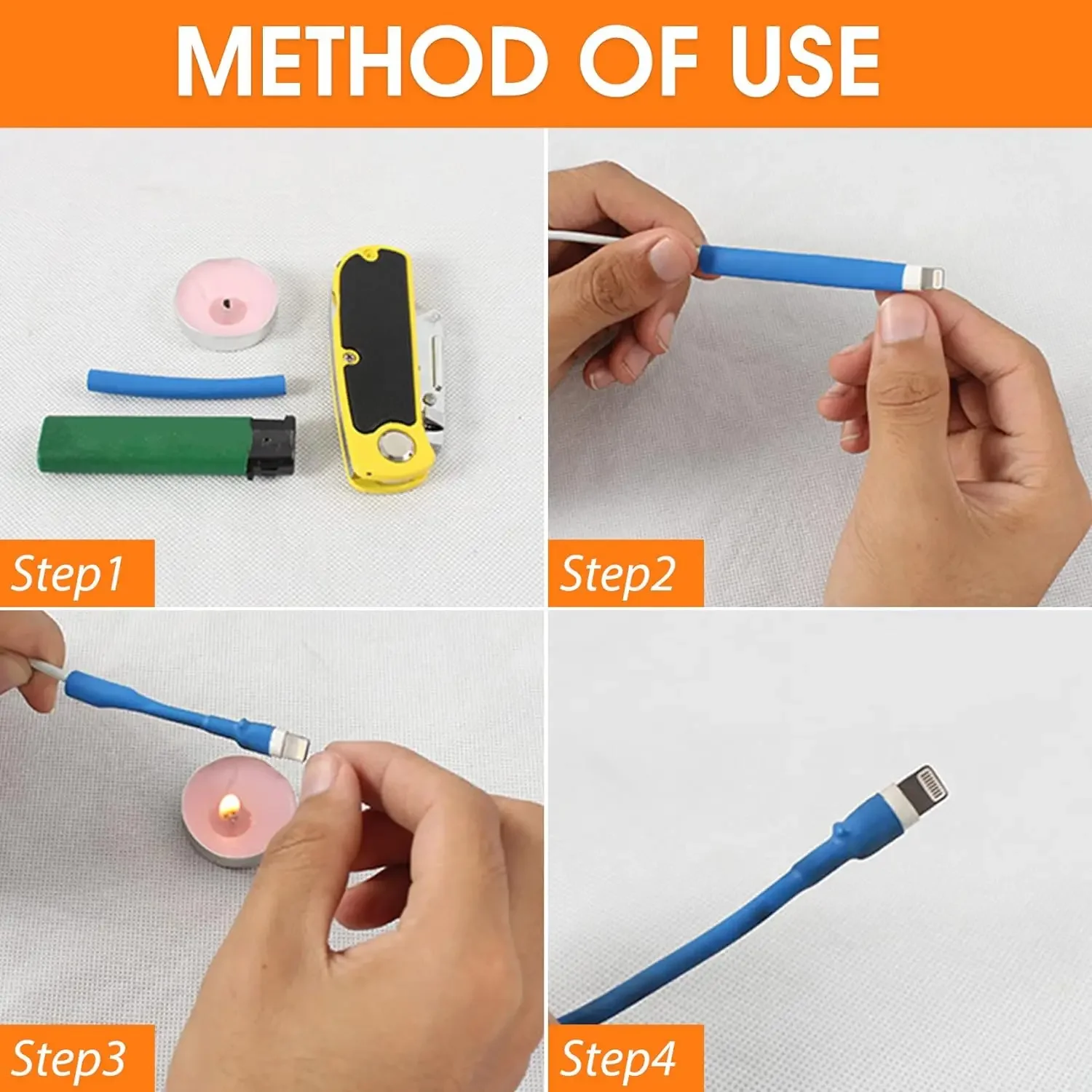 METHOD OF USE

Step1

Step2

Step3

Step4