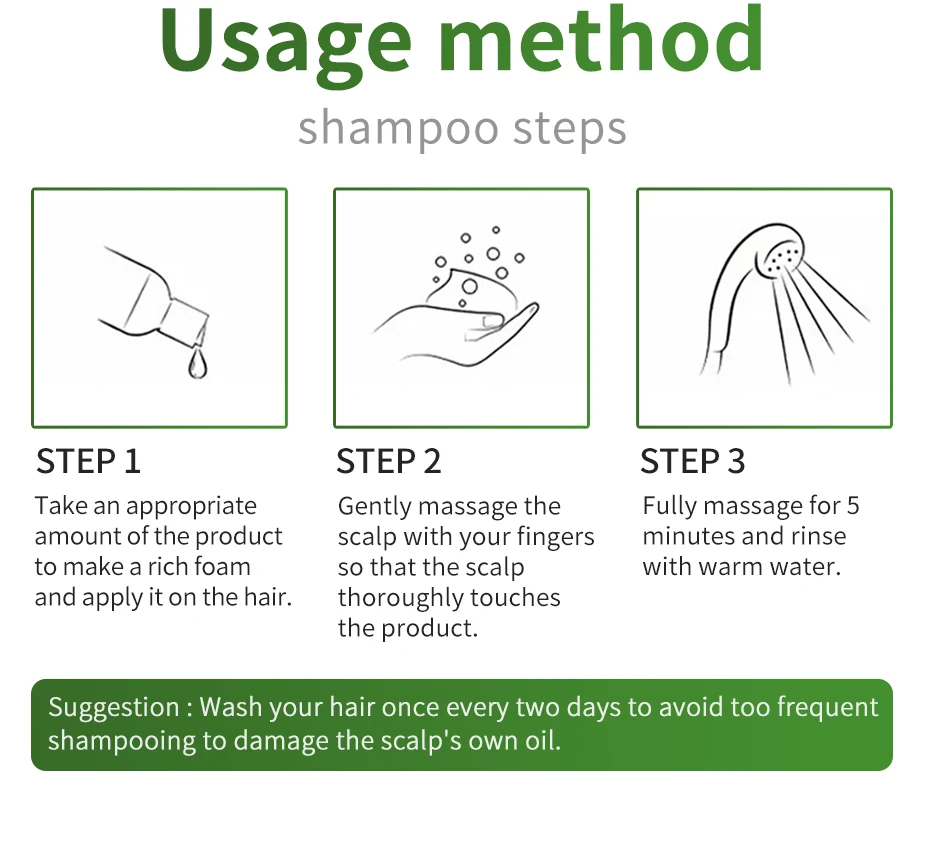 Usage method
shampoo steps

STEP 1
Take an appropriate amount of the product to make a rich foam and apply it on the hair.

STEP 2
Gently massage the scalp with your fingers so that the scalp thoroughly touches the product.

STEP 3
Fully massage for 5 minutes and rinse with warm water.

Suggestion : Wash your hair once every two days to avoid too frequent shampooing to damage the scalp's own oil.