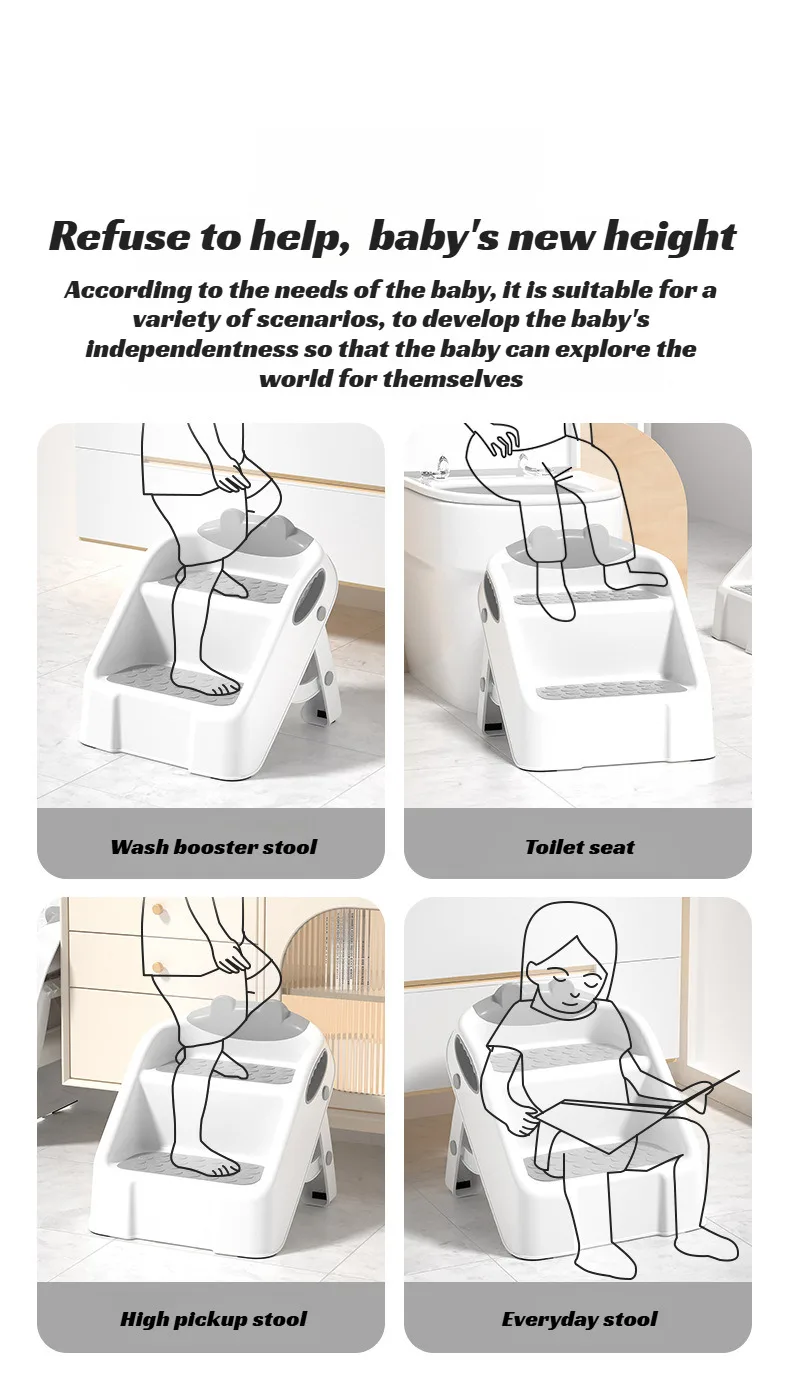 Refuse to help, baby's new height

According to the needs of the baby, it is suitable for a variety of scenarios, to develop the baby's independentness so that the baby can explore the world for themselves

Wash booster stool

Toilet seat

High pickup stool

Everyday stool