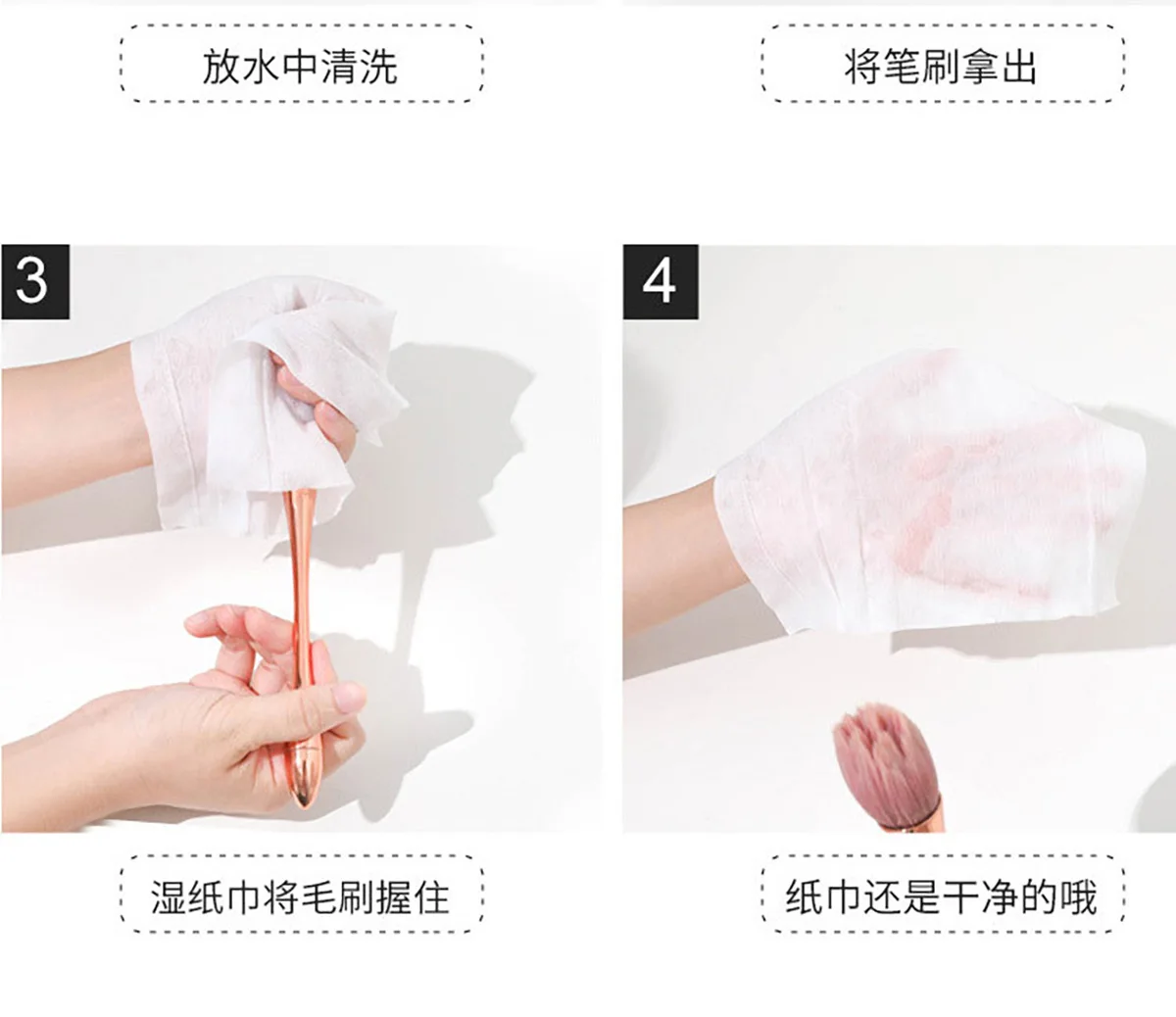 放水中清洗

将笔刷拿出

3

4

湿纸巾将毛刷握住

纸巾还是干净的哦