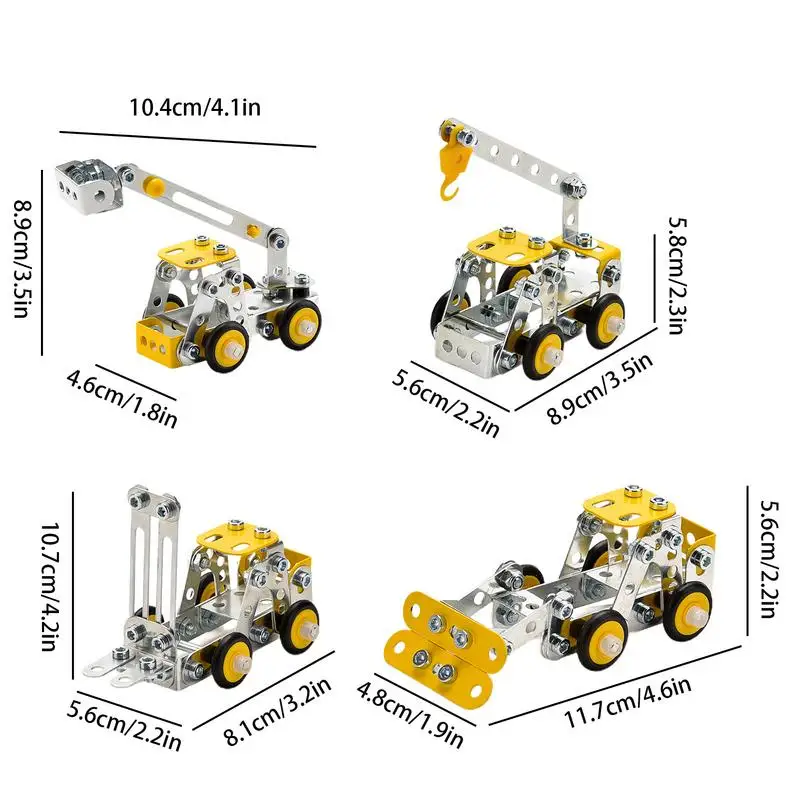 10.4cm/4.1in
8.9cm/3.5in
4.6cm/1.8in

5.8cm/2.3in
5.6cm/2.2in
8.9cm/3.5in

10.7cm/4.2in
5.6cm/2.2in
8.1cm/3.2in

5.6cm/2.2in
4.8cm/1.9in
11.7cm/4.6in