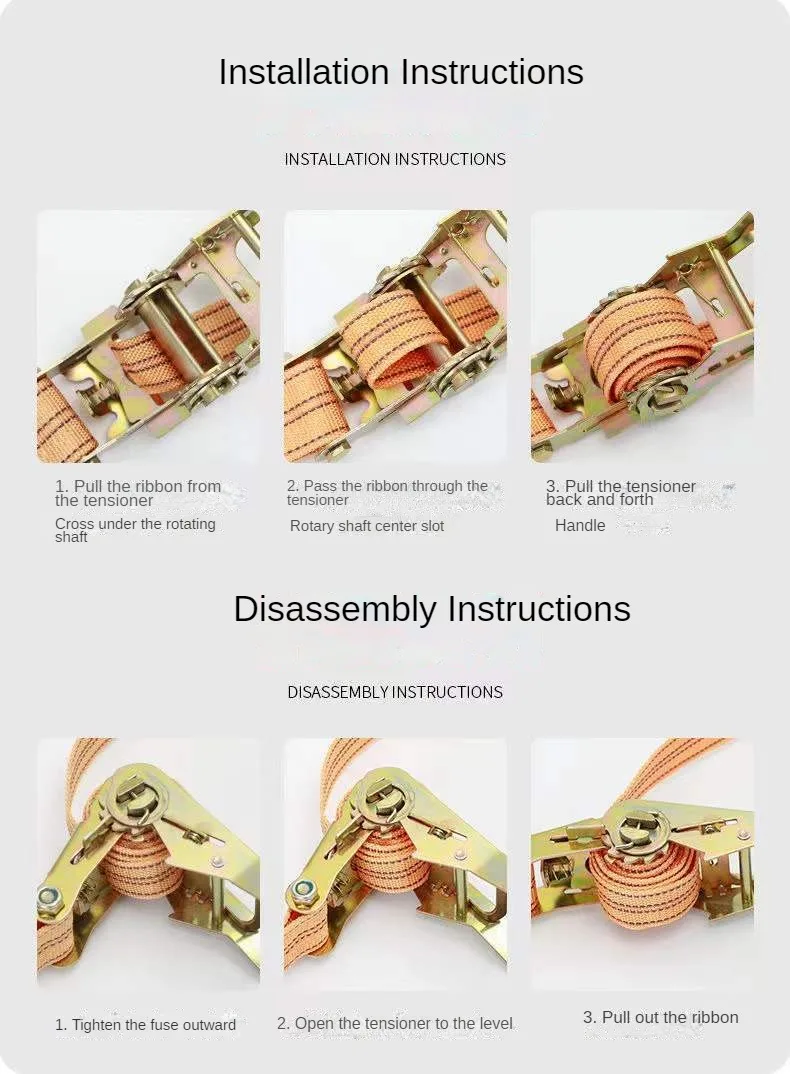 Installation Instructions

INSTALLATION INSTRUCTIONS

1. Pull the ribbon from the tensioner

Cross under the rotating shaft

2. Pass the ribbon through the tensioner

Rotary shaft center slot

3. Pull the tensioner back and forth

Handle

Disassembly Instructions

DISASSEMBLY INSTRUCTIONS

1. Tighten the fuse outward

2. Open the tensioner to the level

3. Pull out the ribbon