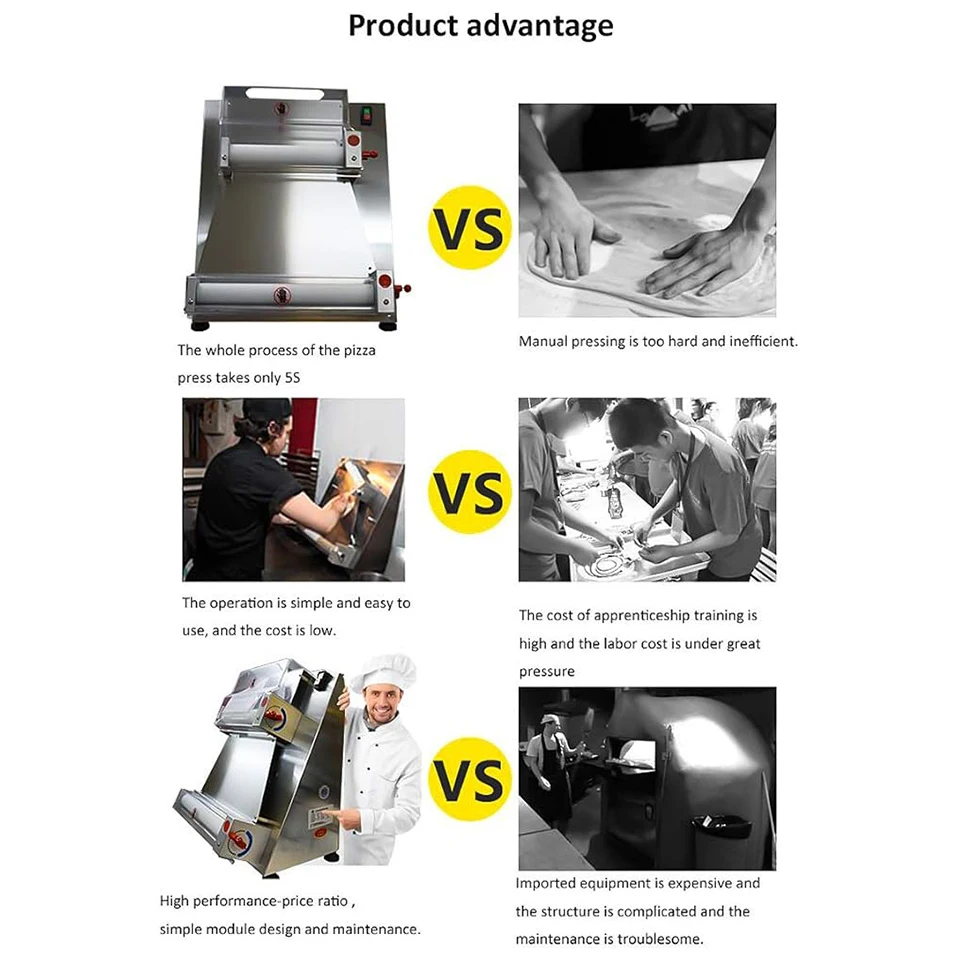 Product advantage

VS

The whole process of the pizza press takes only 5S

Manual pressing is too hard and inefficient.

VS

The operation is simple and easy to use, and the cost is low.

The cost of apprenticeship training is high and the labor cost is under great pressure

VS

High performance-price ratio , simple module design and maintenance.

Imported equipment is expensive and the structure is complicated and the maintenance is troublesome.