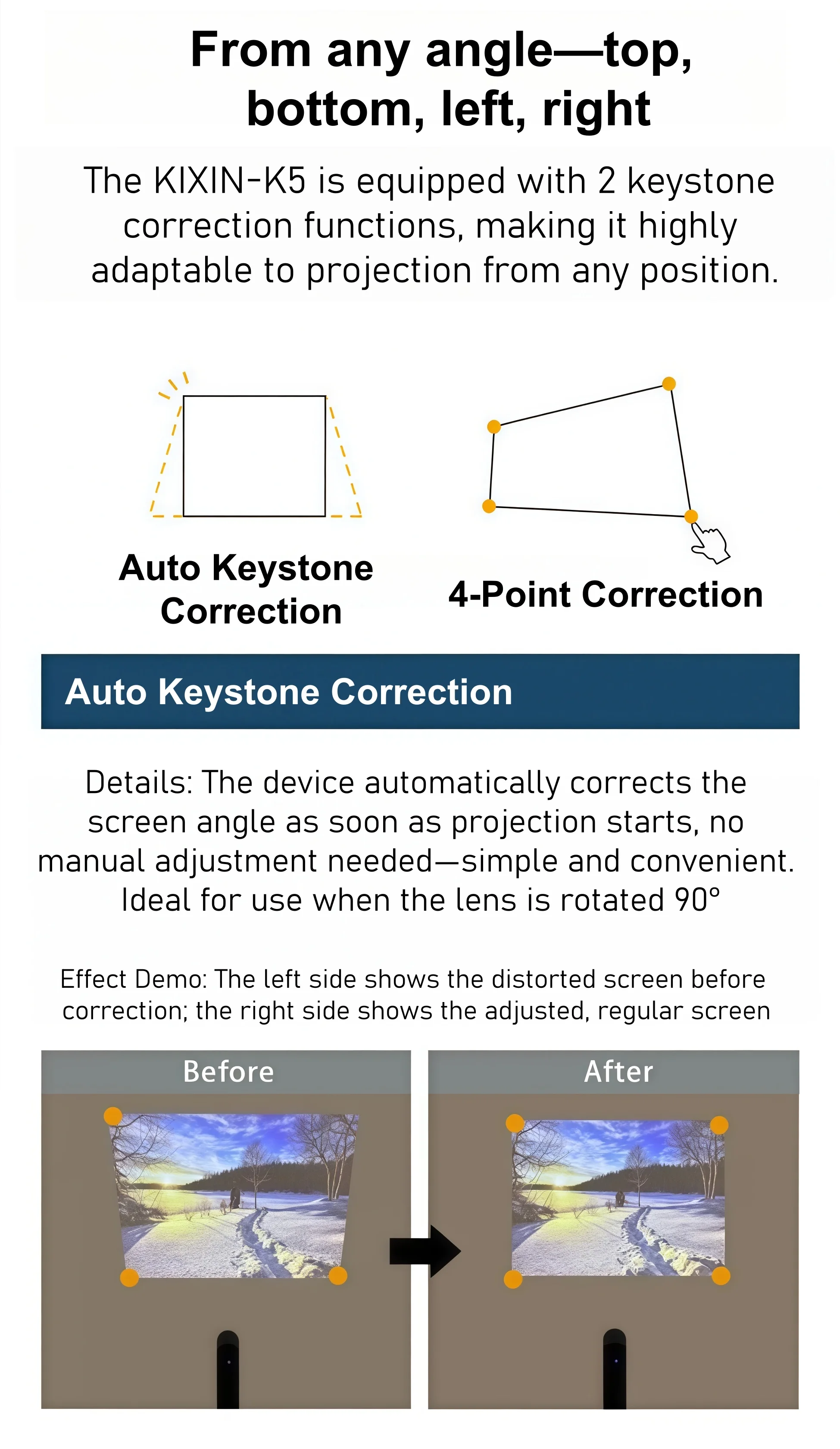 From any angle—top, bottom, left, right

The KIXIN-K5 is equipped with 2 keystone correction functions, making it highly adaptable to projection from any position.

Auto Keystone Correction

4-Point Correction

Auto Keystone Correction

Details: The device automatically corrects the screen angle as soon as projection starts, no manual adjustment needed—simple and convenient. Ideal for use when the lens is rotated 90°

Effect Demo: The left side shows the distorted screen before correction; the right side shows the adjusted, regular screen

Before

After