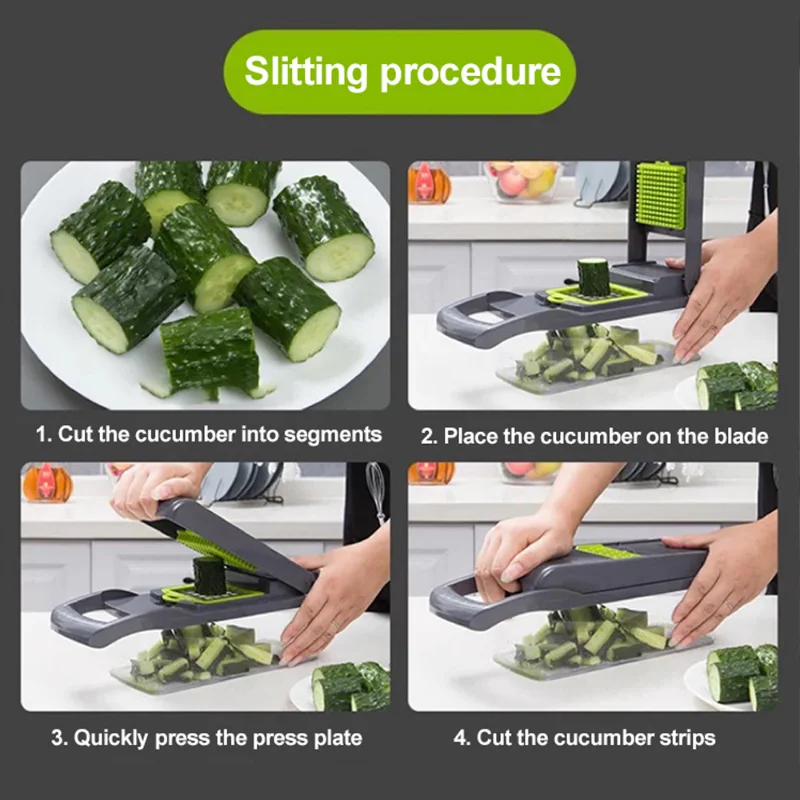 Slitting procedure

1. Cut the cucumber into segments

2. Place the cucumber on the blade

3. Quickly press the press plate

4. Cut the cucumber strips