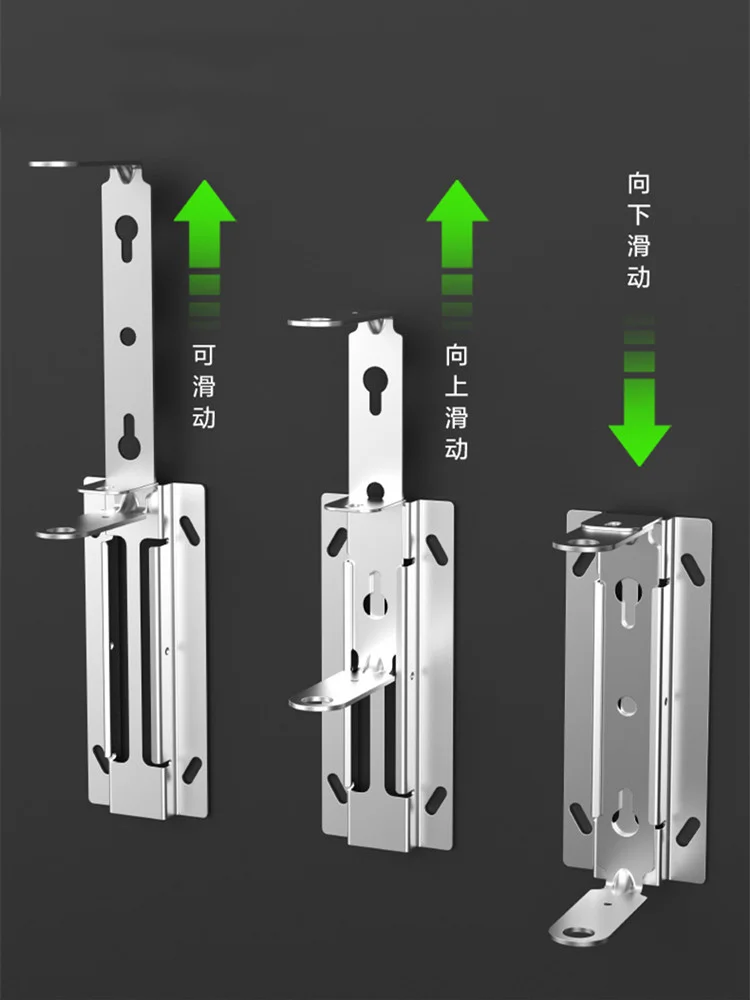 可滑动

向上滑动

向下滑动