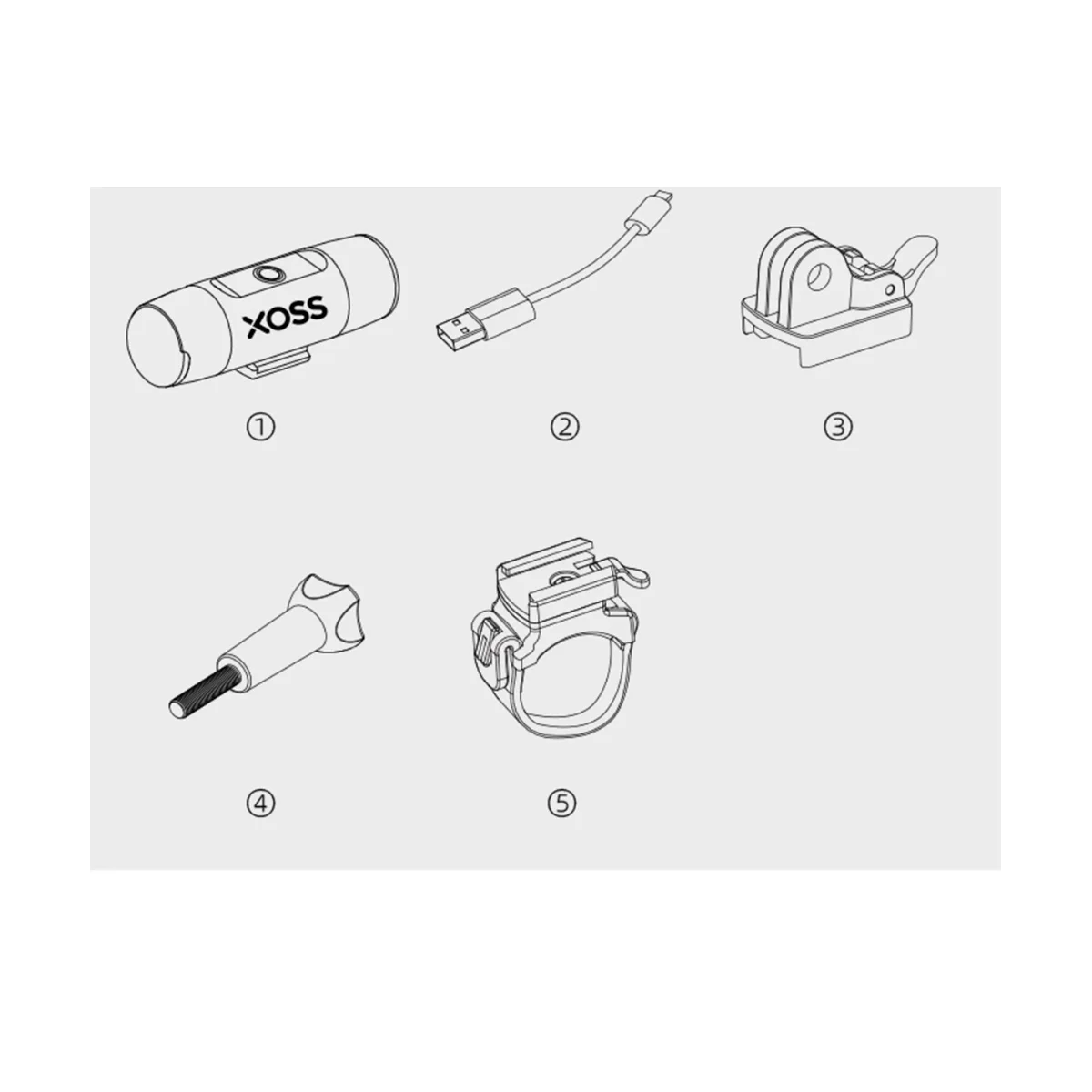 XOSS

①

②

③

④

⑤