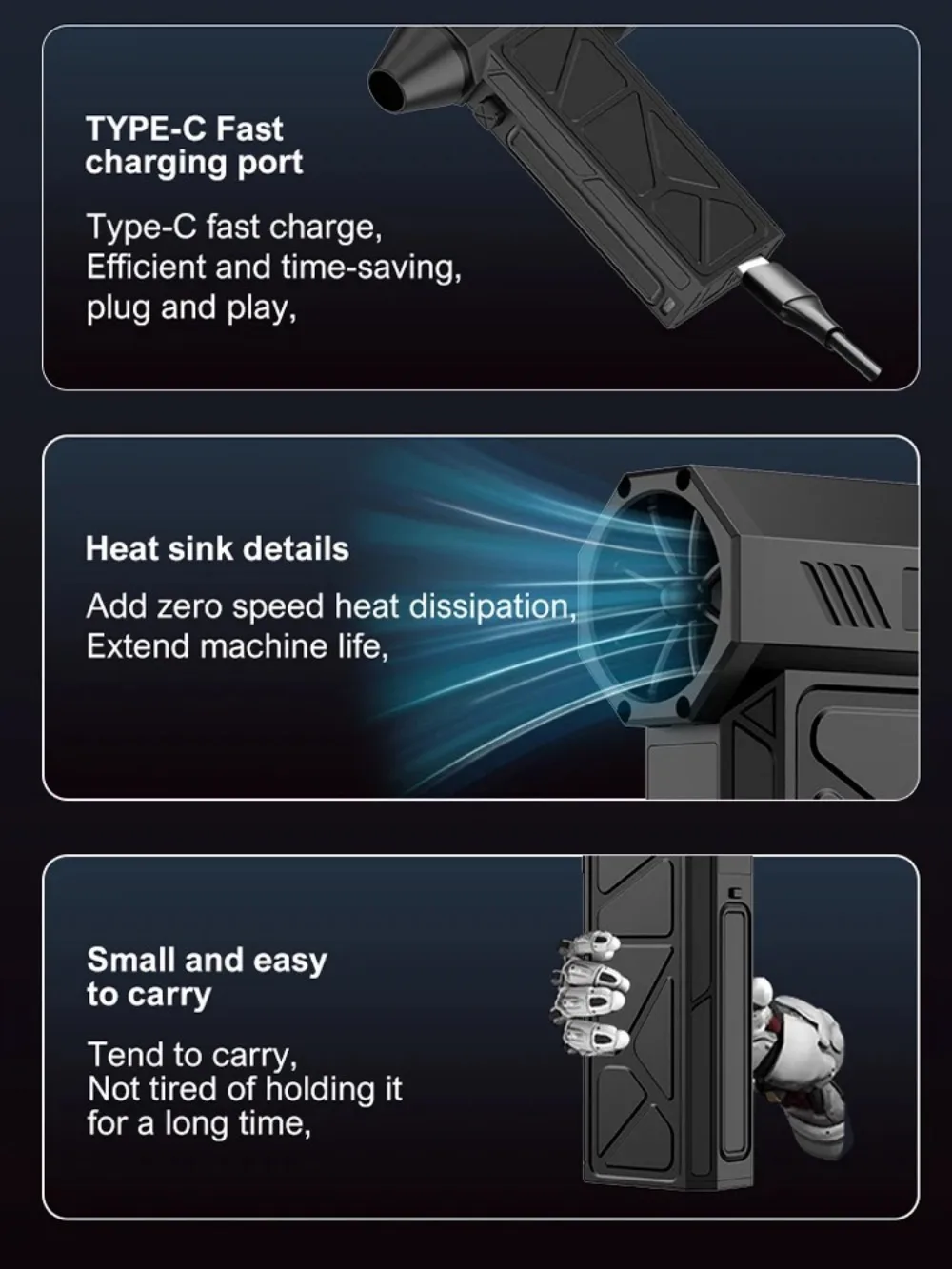 TYPE-C Fast charging port

Type-C fast charge, Efficient and time-saving, plug and play,

Heat sink details

Add zero speed heat dissipation, Extend machine life,

Small and easy to carry

Tend to carry, Not tired of holding it for a long time,