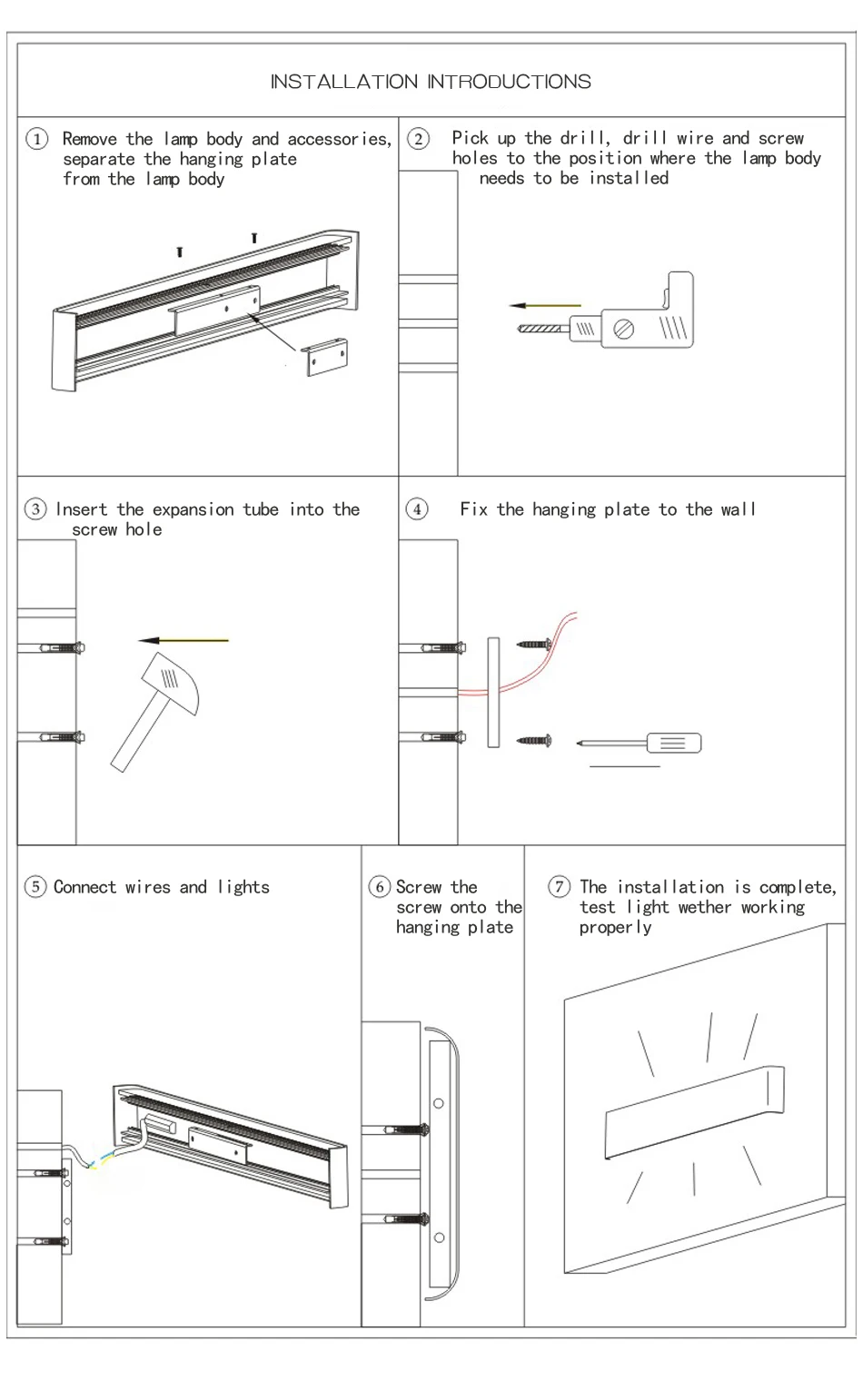 INSTALLATION INTRODUCTIONS

① Remove the lamp body and accessories, separate the hanging plate from the lamp body

② Pick up the drill, drill wire and screw holes to the position where the lamp body needs to be installed

③ Insert the expansion tube into the screw hole

④ Fix the hanging plate to the wall

⑤ Connect wires and lights

⑥ Screw the screw onto the hanging plate

⑦ The installation is complete, test light wether working properly