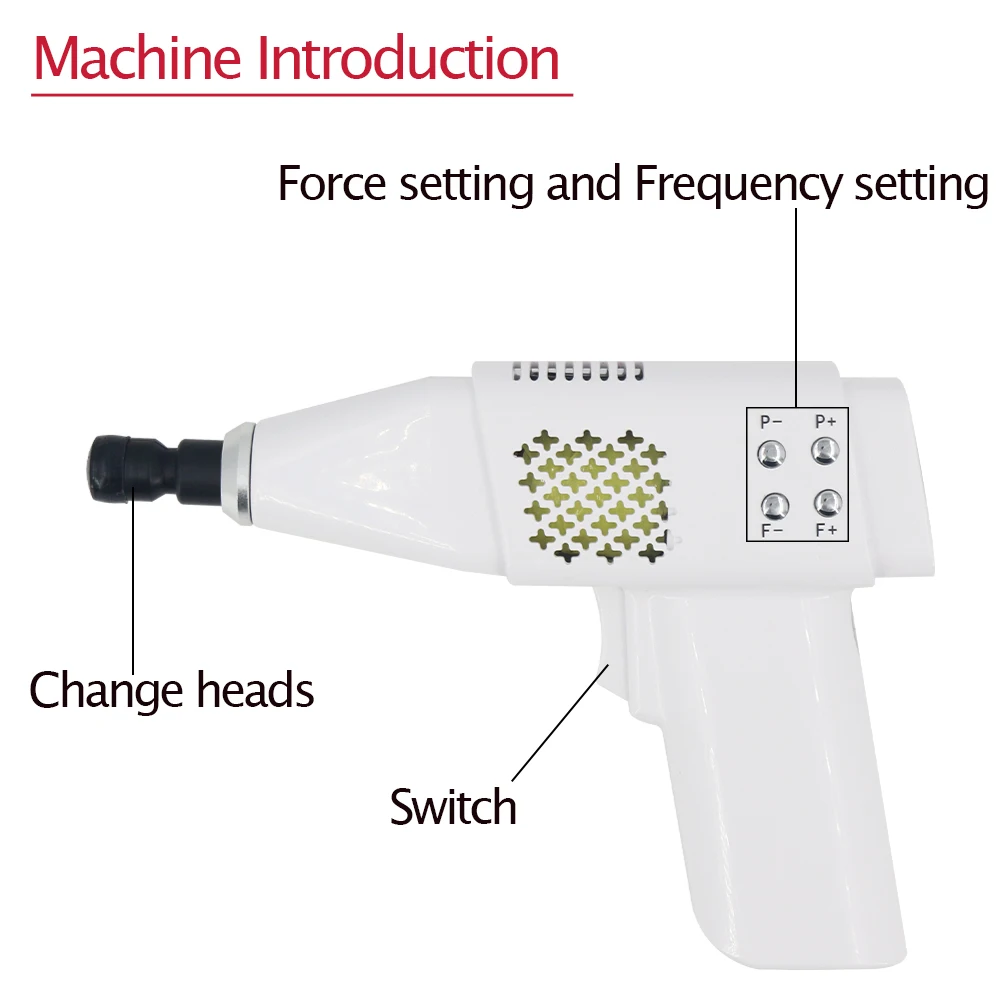 Machine Introduction

Force setting and Frequency setting

P− P+

F− F+

Change heads

Switch