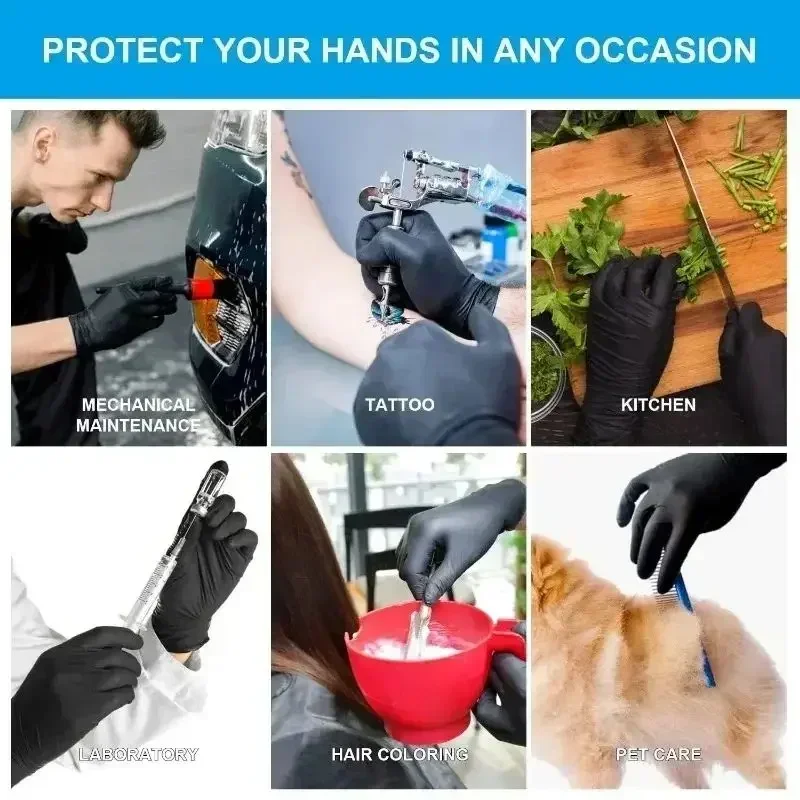 PROTECT YOUR HANDS IN ANY OCCASION

MECHANICAL MAINTENANCE

TATTOO

KITCHEN

LABORATORY

HAIR COLORING

PET CARE