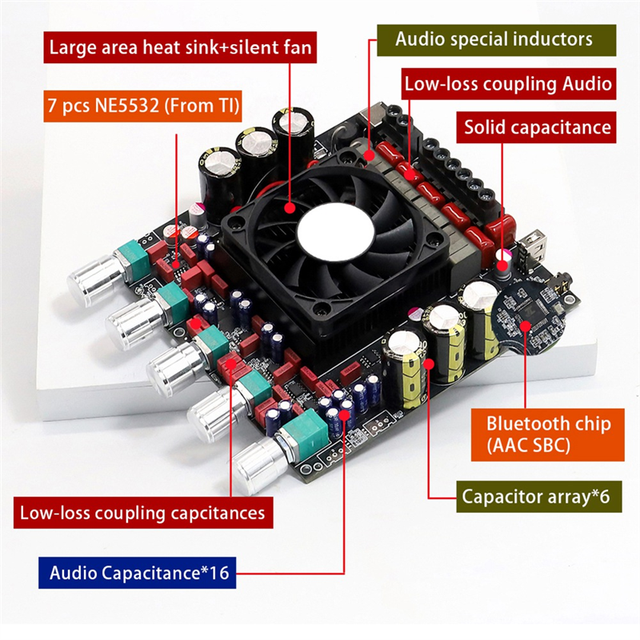 Large area heat sink+silent fan

Audio special inductors

Low-loss coupling Audio

7 pcs NE5532 (From TI)

Solid capacitance

Bluetooth chip (AAC SBC)

Capacitor array*6

Low-loss coupling capcitances

Audio Capacitance*16