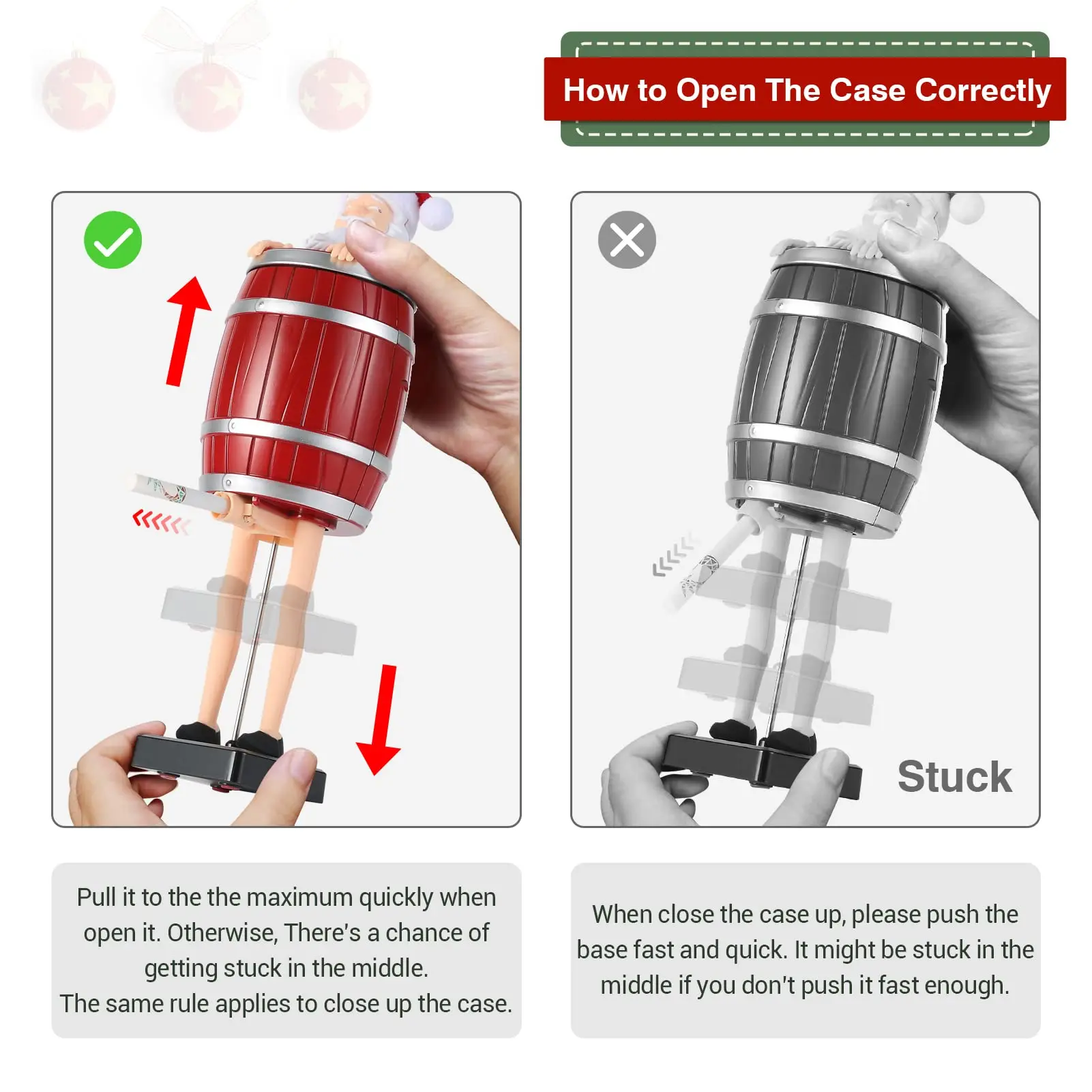 How to Open The Case Correctly

Stuck

Pull it to the the maximum quickly when open it. Otherwise, There's a chance of getting stuck in the middle.
The same rule applies to close up the case.

When close the case up, please push the base fast and quick. It might be stuck in the middle if you don't push it fast enough.