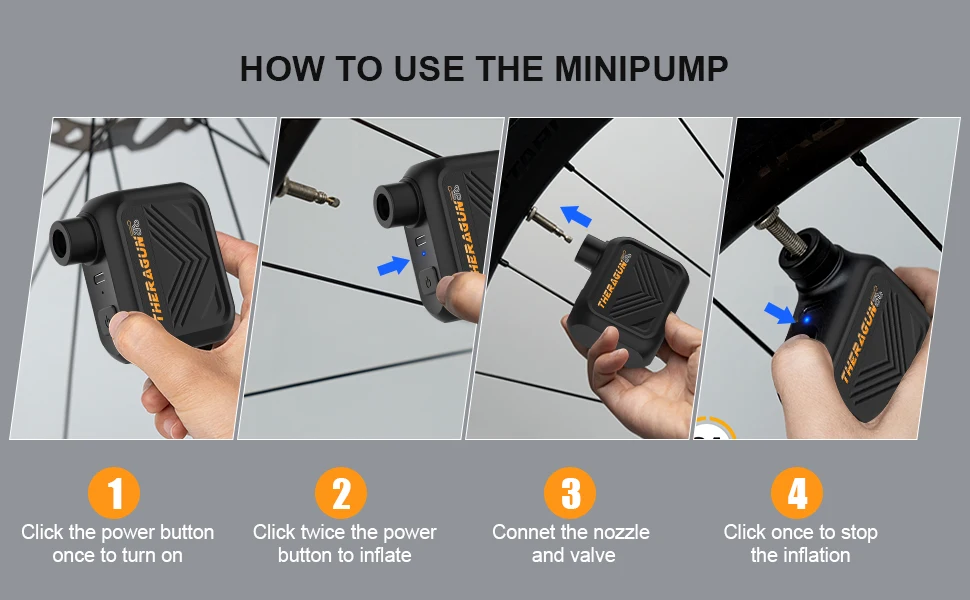 HOW TO USE THE MINIPUMP

THERAGUN

THERAGUN

THERAGUN

THERAGUN

1
Click the power button once to turn on

2
Click twice the power button to inflate

3
Connet the nozzle and valve

4
Click once to stop the inflation