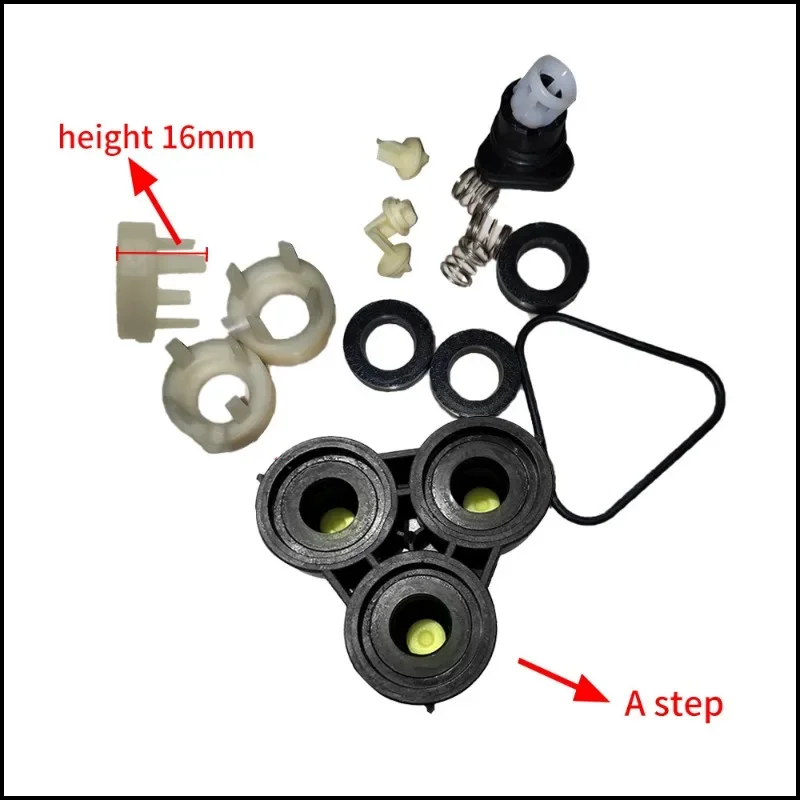 height 16mm

A step