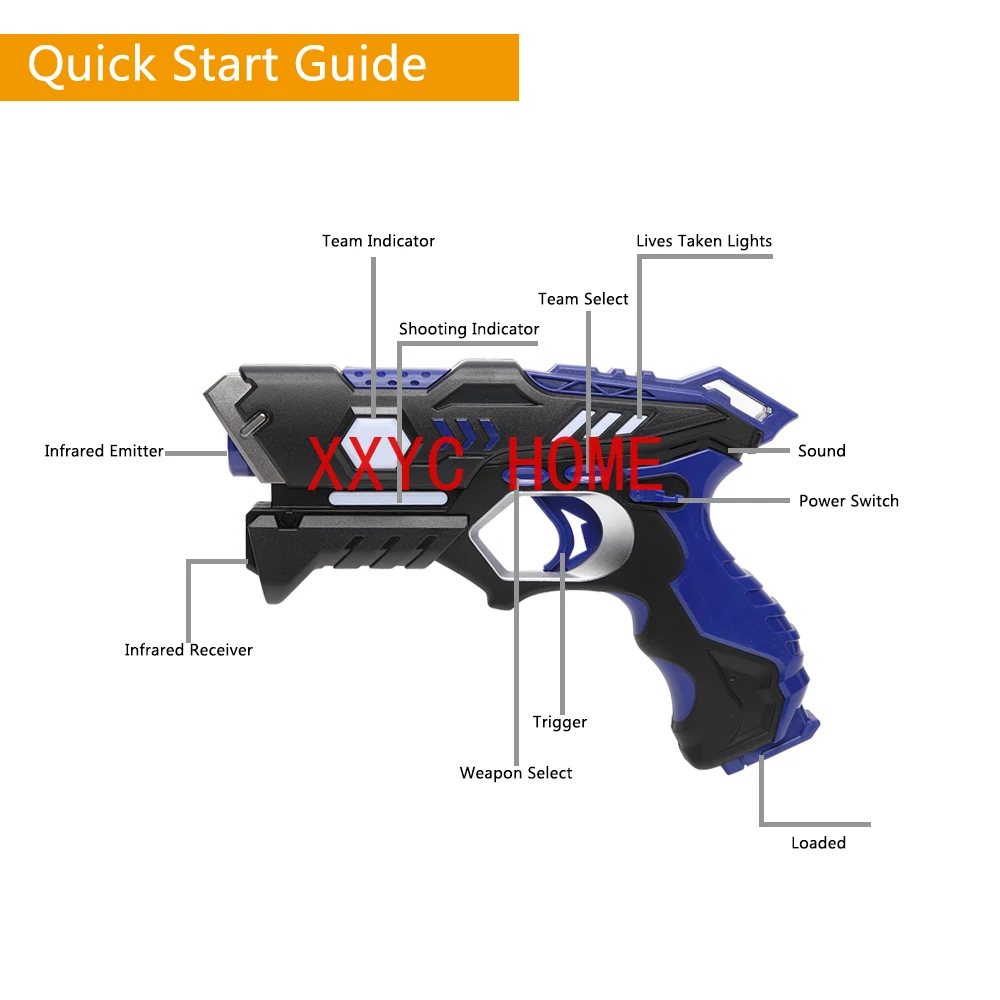 Quick Start Guide

Team Indicator

Lives Taken Lights

Team Select

Shooting Indicator

Infrared Emitter

XXYC HOME

Sound

Power Switch

Infrared Receiver

Trigger

Weapon Select

Loaded