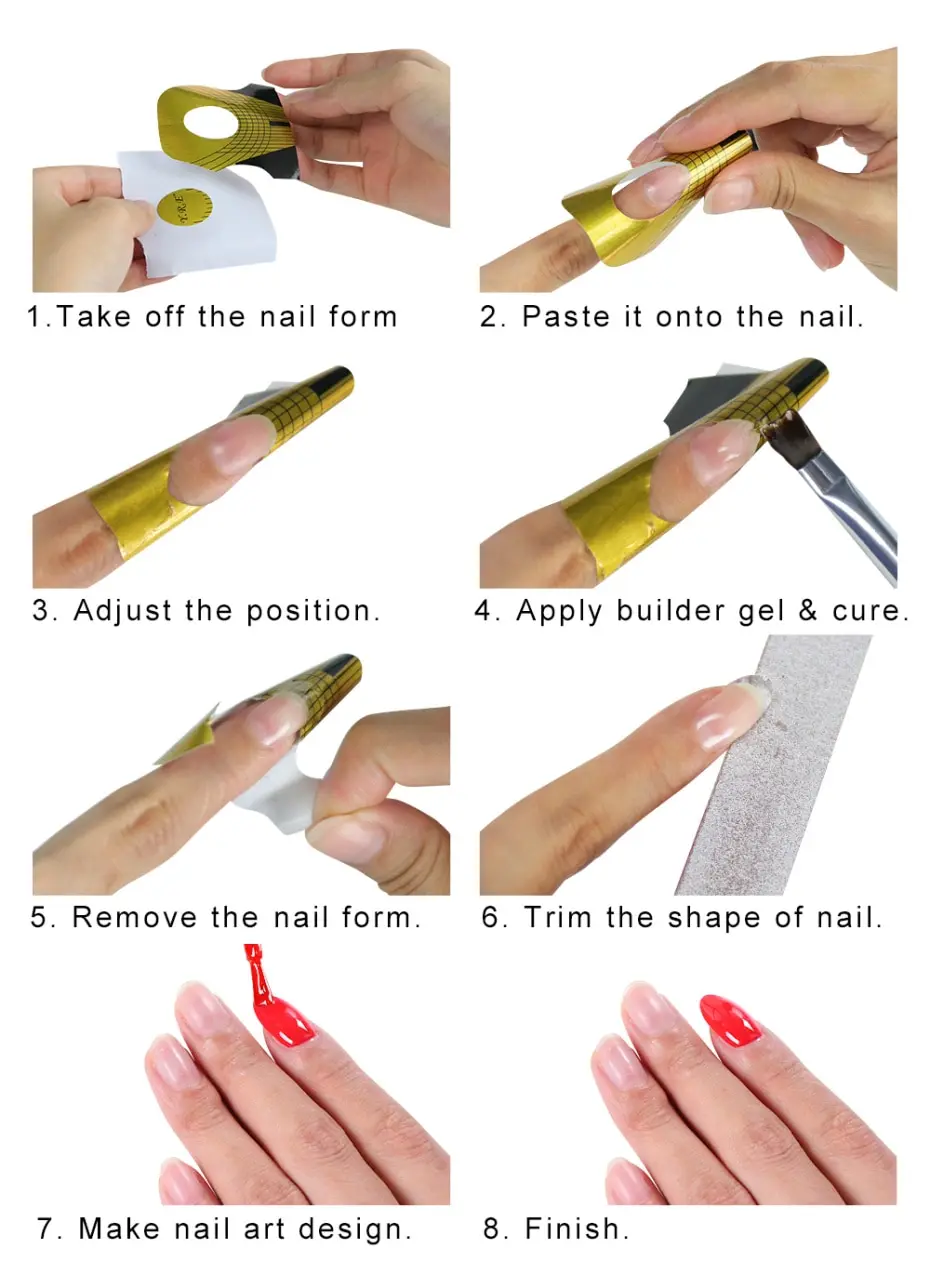 T.R.E

1.Take off the nail form

2. Paste it onto the nail.

3. Adjust the position.

4. Apply builder gel & cure.

5. Remove the nail form.

6. Trim the shape of nail.

7. Make nail art design.

8. Finish.