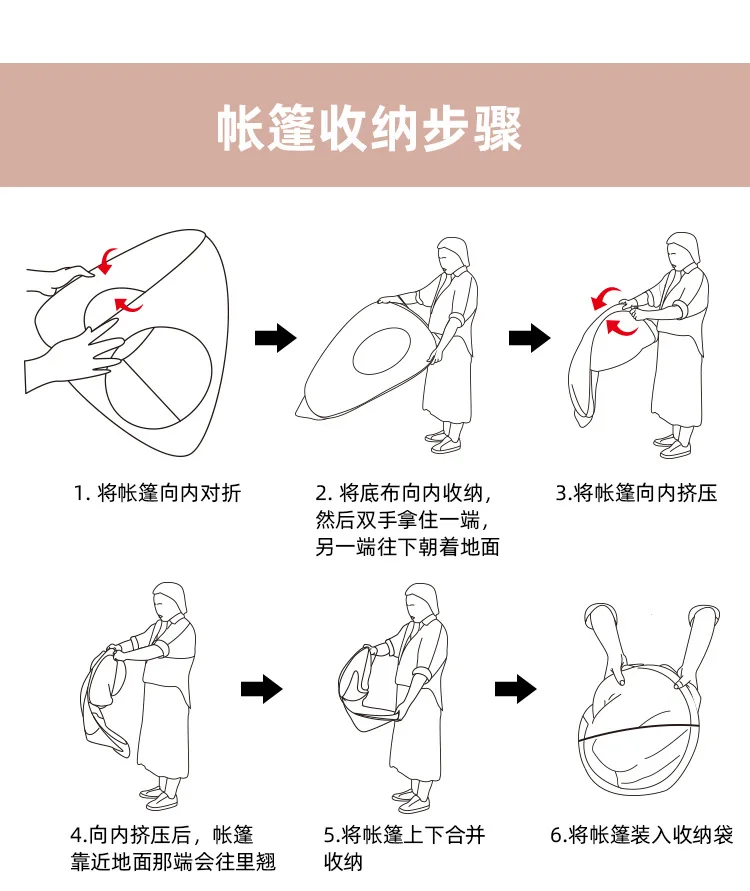 帐篷收纳步骤

1. 将帐篷向内对折

2. 将底布向内收纳，然后双手拿住一端，另一端往下朝着地面

3.将帐篷向内挤压

4.向内挤压后，帐篷靠近地面那端会往里翘

5.将帐篷上下合并收纳

6.将帐篷装入收纳袋