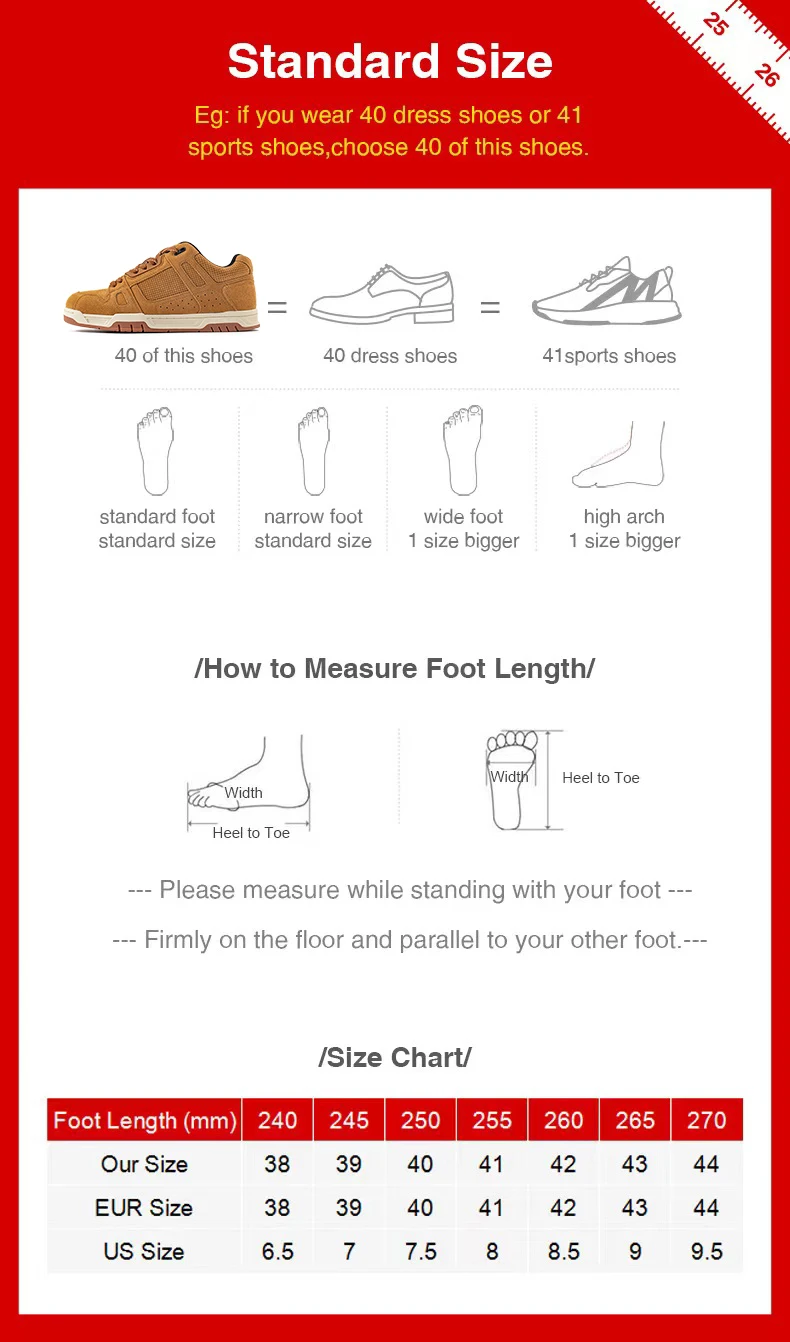 25
26

Standard Size

Eg: if you wear 40 dress shoes or 41 sports shoes,choose 40 of this shoes.

40 of this shoes = 40 dress shoes = 41sports shoes

standard foot
standard size

narrow foot
standard size

wide foot
1 size bigger

high arch
1 size bigger

/How to Measure Foot Length/

Width
Heel to Toe

Width
Heel to Toe

--- Please measure while standing with your foot ---

--- Firmly on the floor and parallel to your other foot.---

/Size Chart/

| Foot Length (mm) | 240 | 245 | 250 | 255 | 260 | 265 | 270 |
|---|---|---|---|---|---|---|---|
| Our Size | 38 | 39 | 40 | 41 | 42 | 43 | 44 |
| EUR Size | 38 | 39 | 40 | 41 | 42 | 43 | 44 |
| US Size | 6.5 | 7 | 7.5 | 8 | 8.5 | 9 | 9.5 |