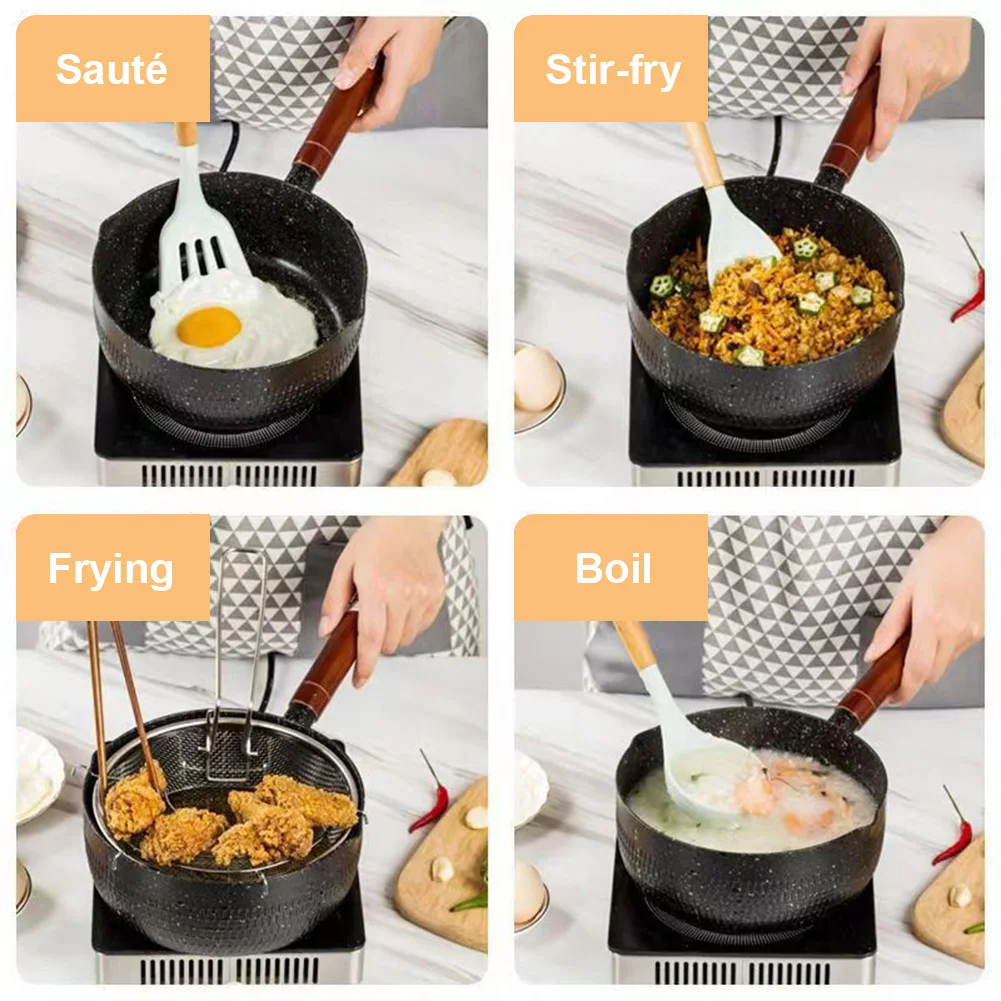 Sauté

Stir-fry

Frying

Boil