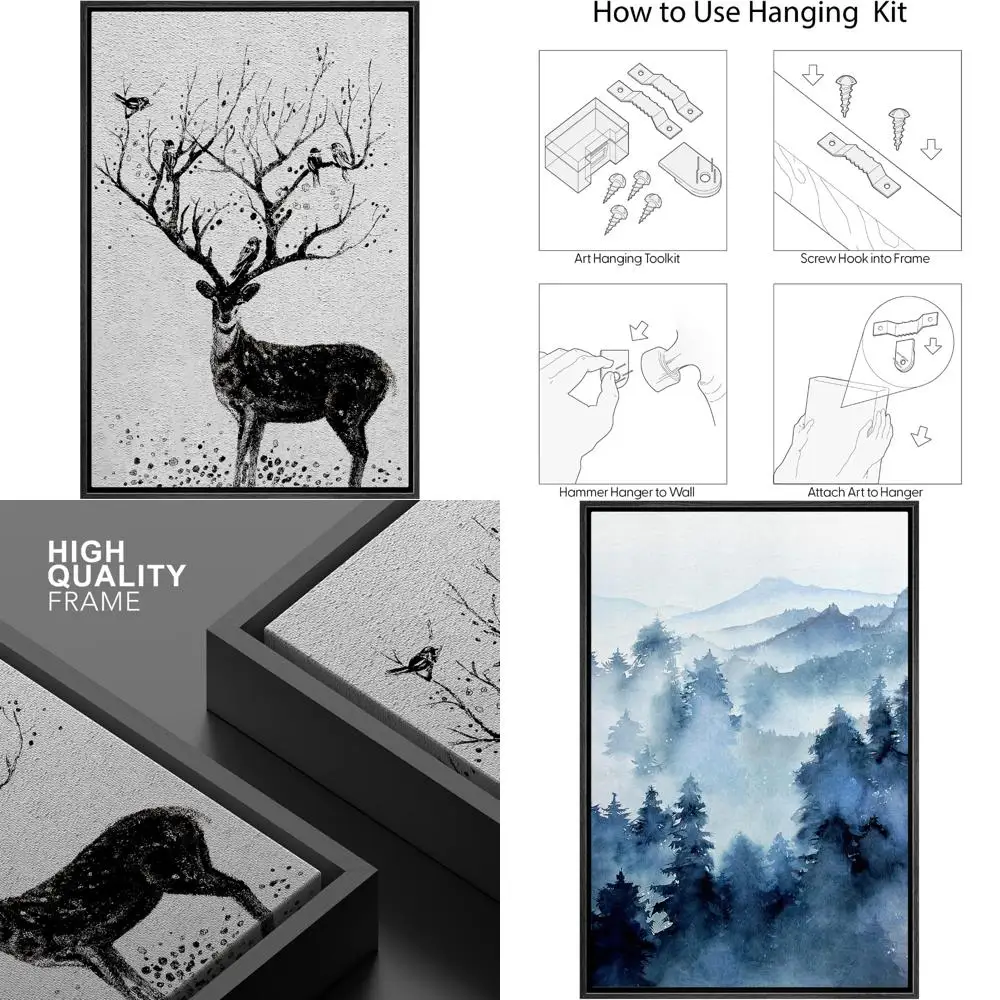 How to Use Hanging Kit

Art Hanging Toolkit

Screw Hook into Frame

Hammer Hanger to Wall

Attach Art to Hanger

HIGH QUALITY FRAME