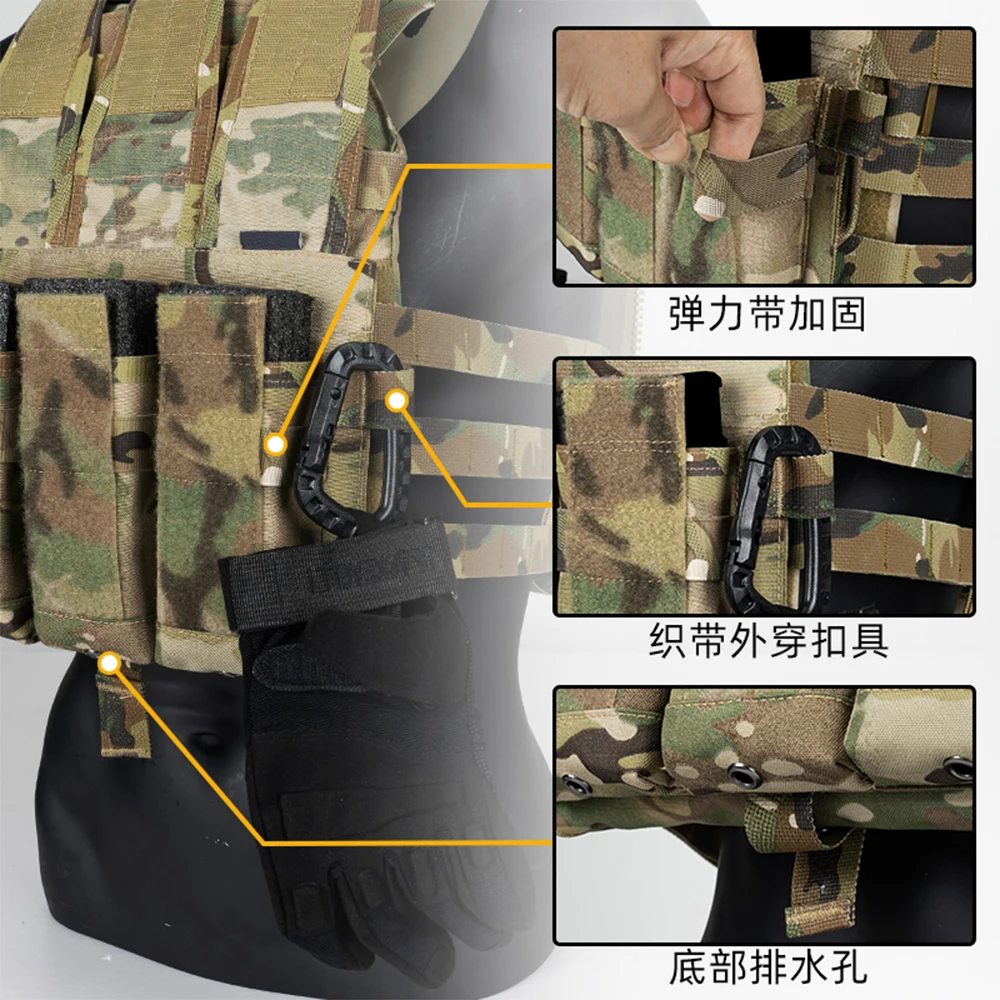 弹力带加固

织带外穿扣具

底部排水孔