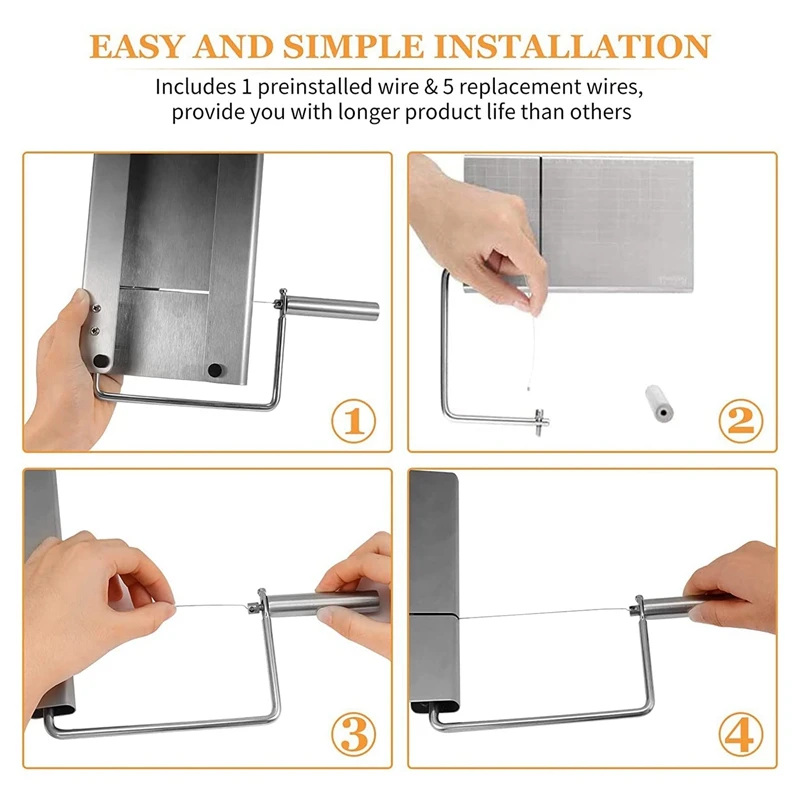 EASY AND SIMPLE INSTALLATION

Includes 1 preinstalled wire & 5 replacement wires, provide you with longer product life than others

①

②

③

④