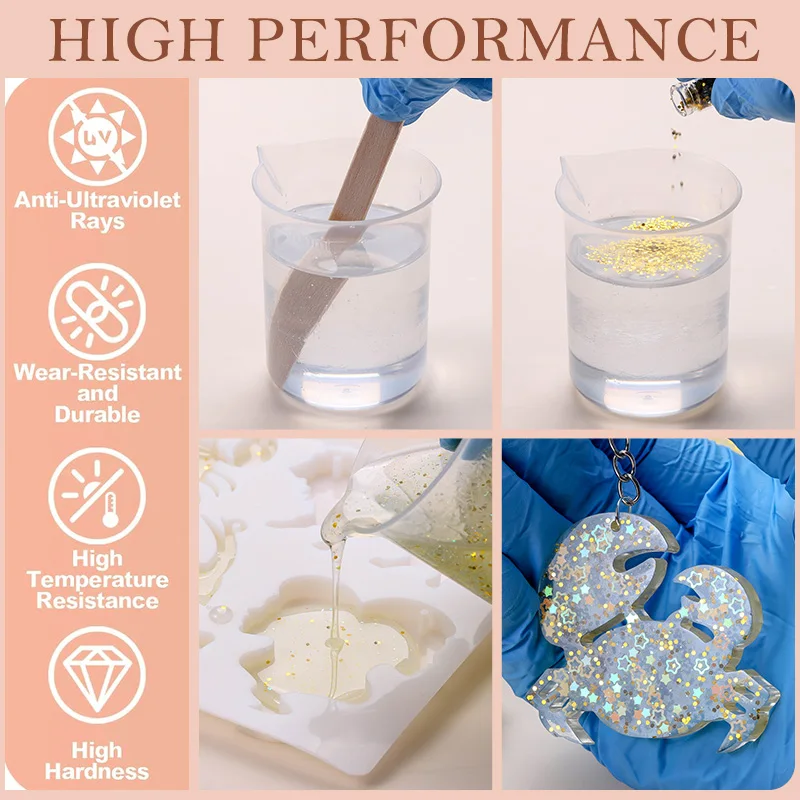 HIGH PERFORMANCE

UV

Anti-Ultraviolet Rays

Wear-Resistant and Durable

High Temperature Resistance

High Hardness