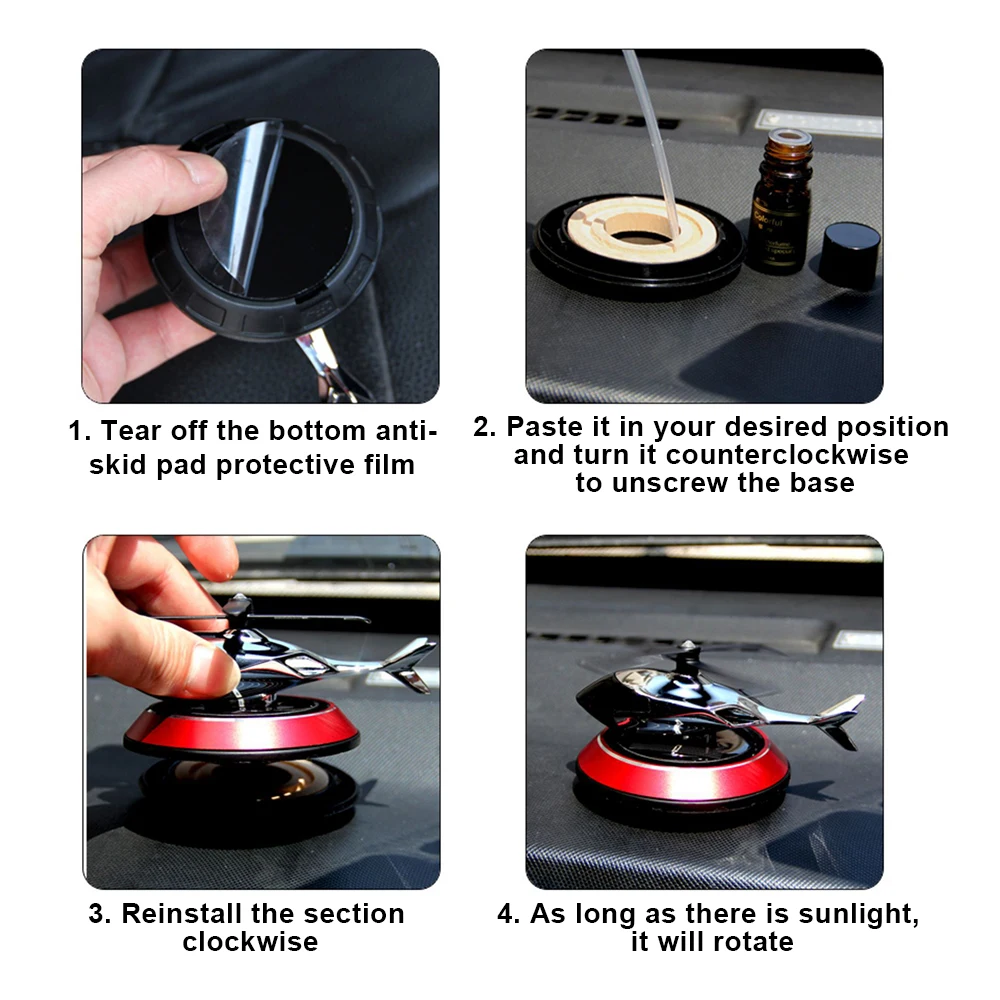 1. Tear off the bottom anti-skid pad protective film

2. Paste it in your desired position and turn it counterclockwise to unscrew the base

3. Reinstall the section clockwise

4. As long as there is sunlight, it will rotate