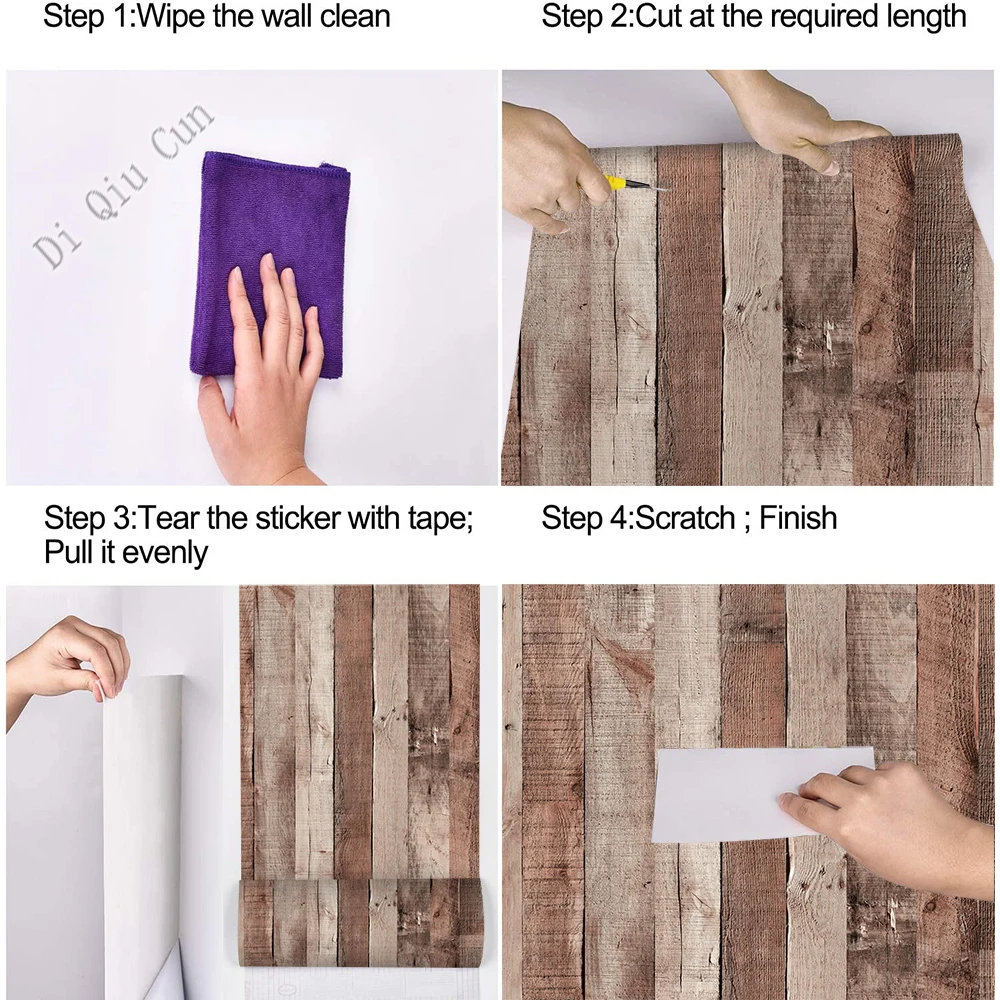 Step 1:Wipe the wall clean

Di Qiu Cun

Step 2:Cut at the required length

Step 3:Tear the sticker with tape; Pull it evenly

Step 4:Scratch ; Finish