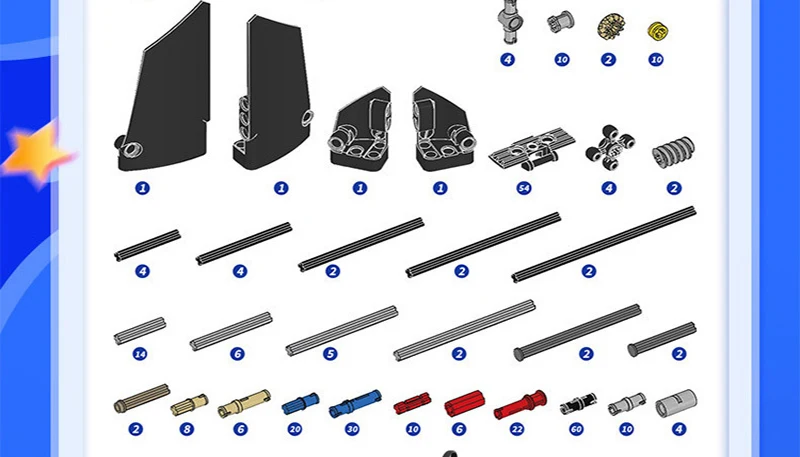 4 10 2 10

1 1 1 1 54 4 2

4 4 2 2 2

14 6 5 2 2 2

2 8 6 20 30 10 6 22 60 10 4