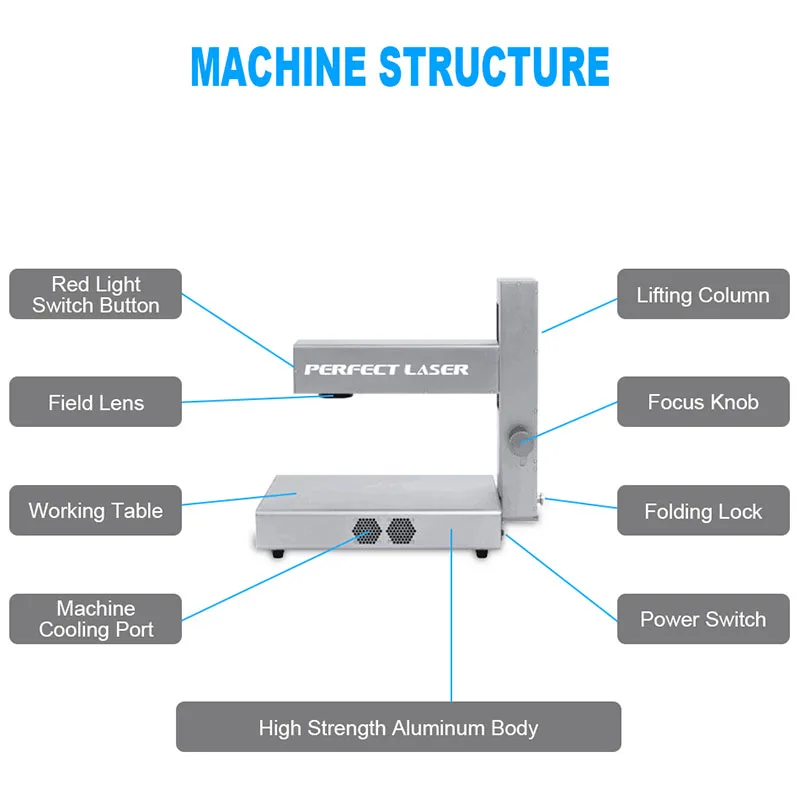 MACHINE STRUCTURE

Red Light Switch Button

Field Lens

Working Table

Machine Cooling Port

PERFECT LASER

Lifting Column

Focus Knob

Folding Lock

Power Switch

High Strength Aluminum Body