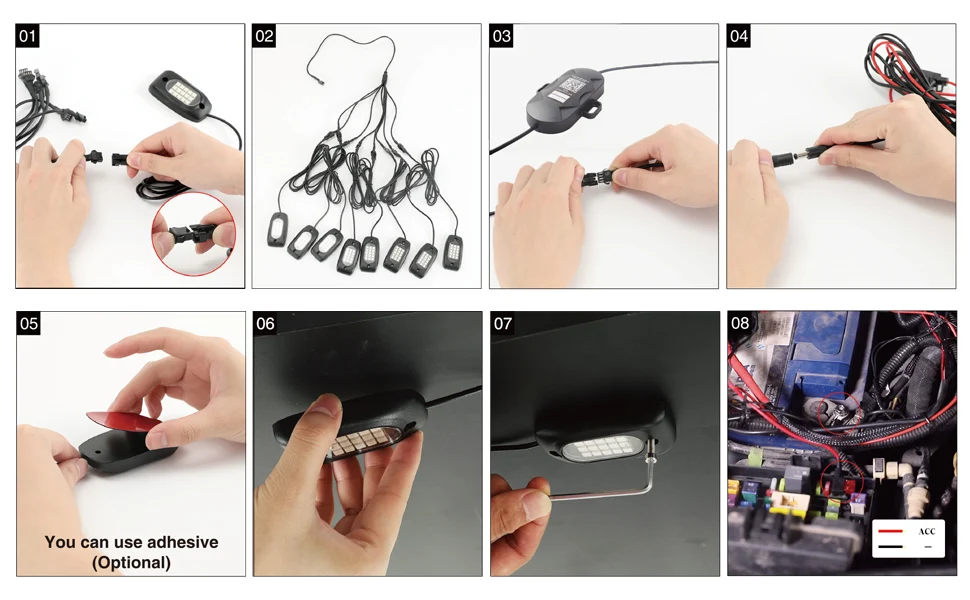 01

02

03

04

05

You can use adhesive (Optional)

06

07

08

ACC

—