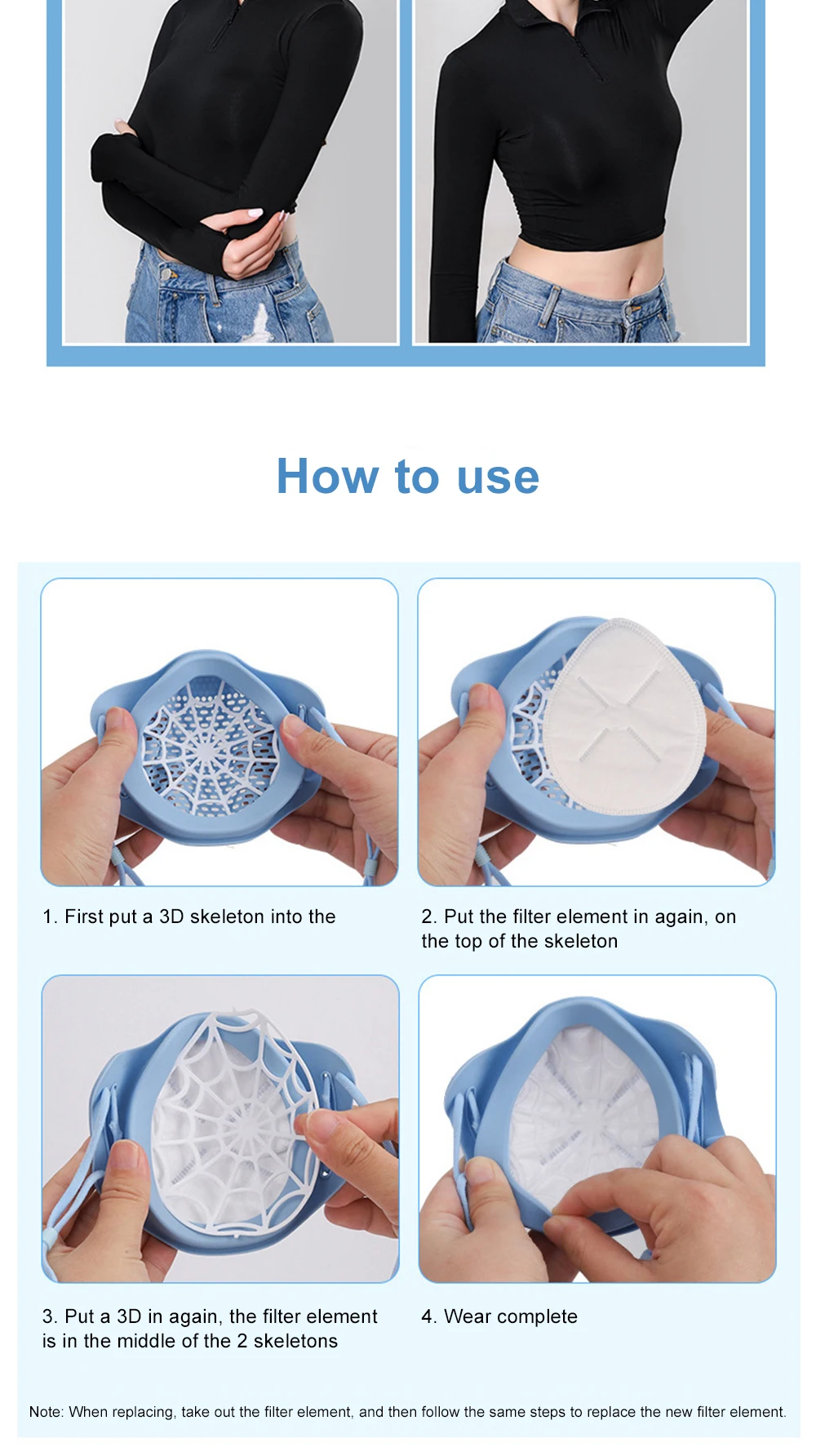 How to use

1. First put a 3D skeleton into the

2. Put the filter element in again, on the top of the skeleton

3. Put a 3D in again, the filter element is in the middle of the 2 skeletons

4. Wear complete

Note: When replacing, take out the filter element, and then follow the same steps to replace the new filter element.