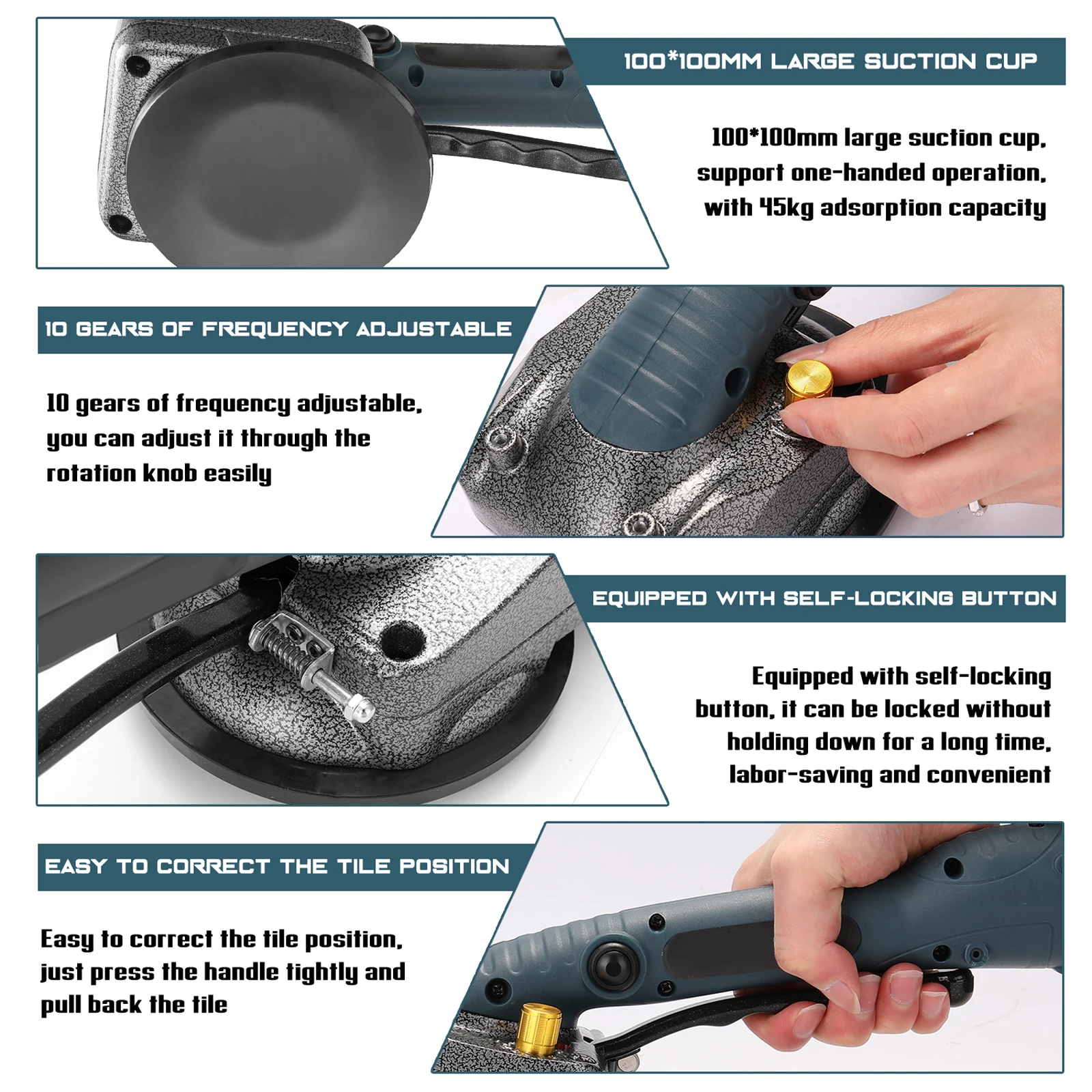 100*100MM LARGE SUCTION CUP

100*100mm large suction cup, support one-handed operation, with 45kg adsorption capacity

10 GEARS OF FREQUENCY ADJUSTABLE

10 gears of frequency adjustable, you can adjust it through the rotation knob easily

EQUIPPED WITH SELF-LOCKING BUTTON

Equipped with self-locking button, it can be locked without holding down for a long time, labor-saving and convenient

EASY TO CORRECT THE TILE POSITION

Easy to correct the tile position, just press the handle tightly and pull back the tile