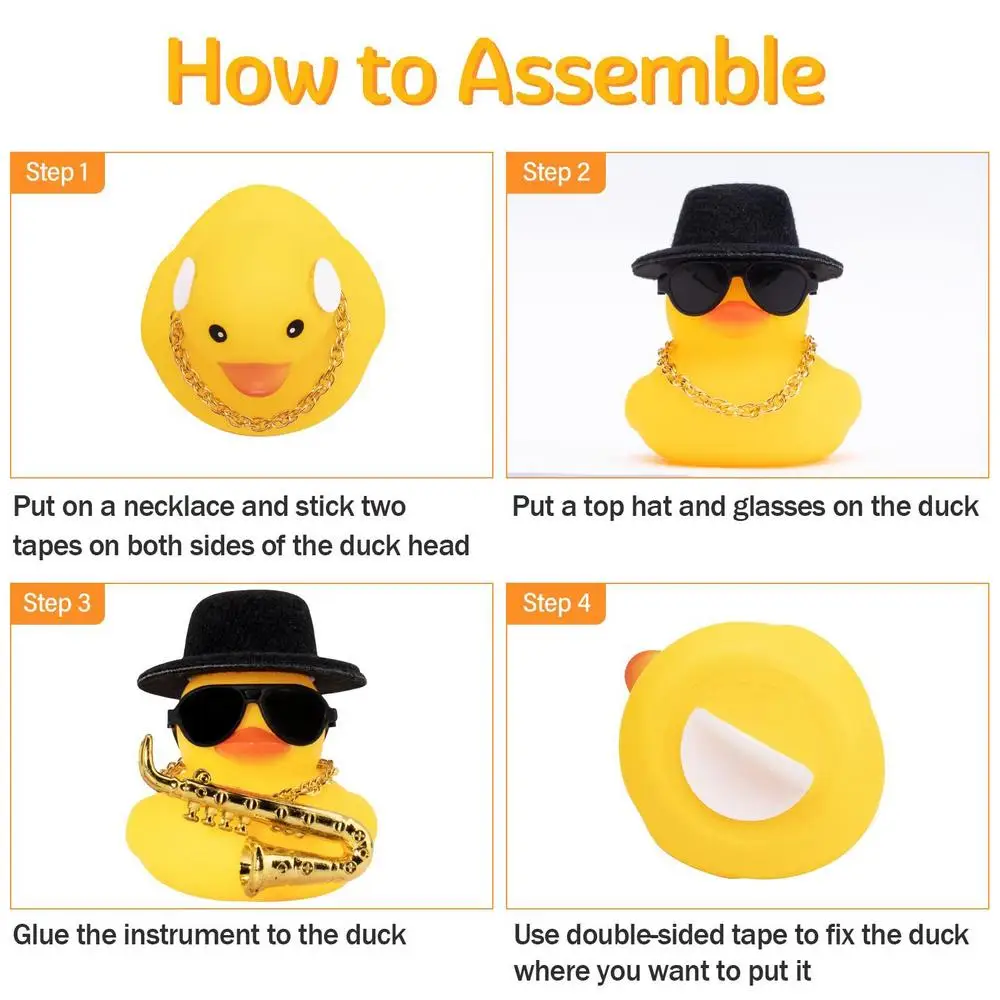 How to Assemble

Step 1

Put on a necklace and stick two tapes on both sides of the duck head

Step 2

Put a top hat and glasses on the duck

Step 3

Glue the instrument to the duck

Step 4

Use double-sided tape to fix the duck where you want to put it