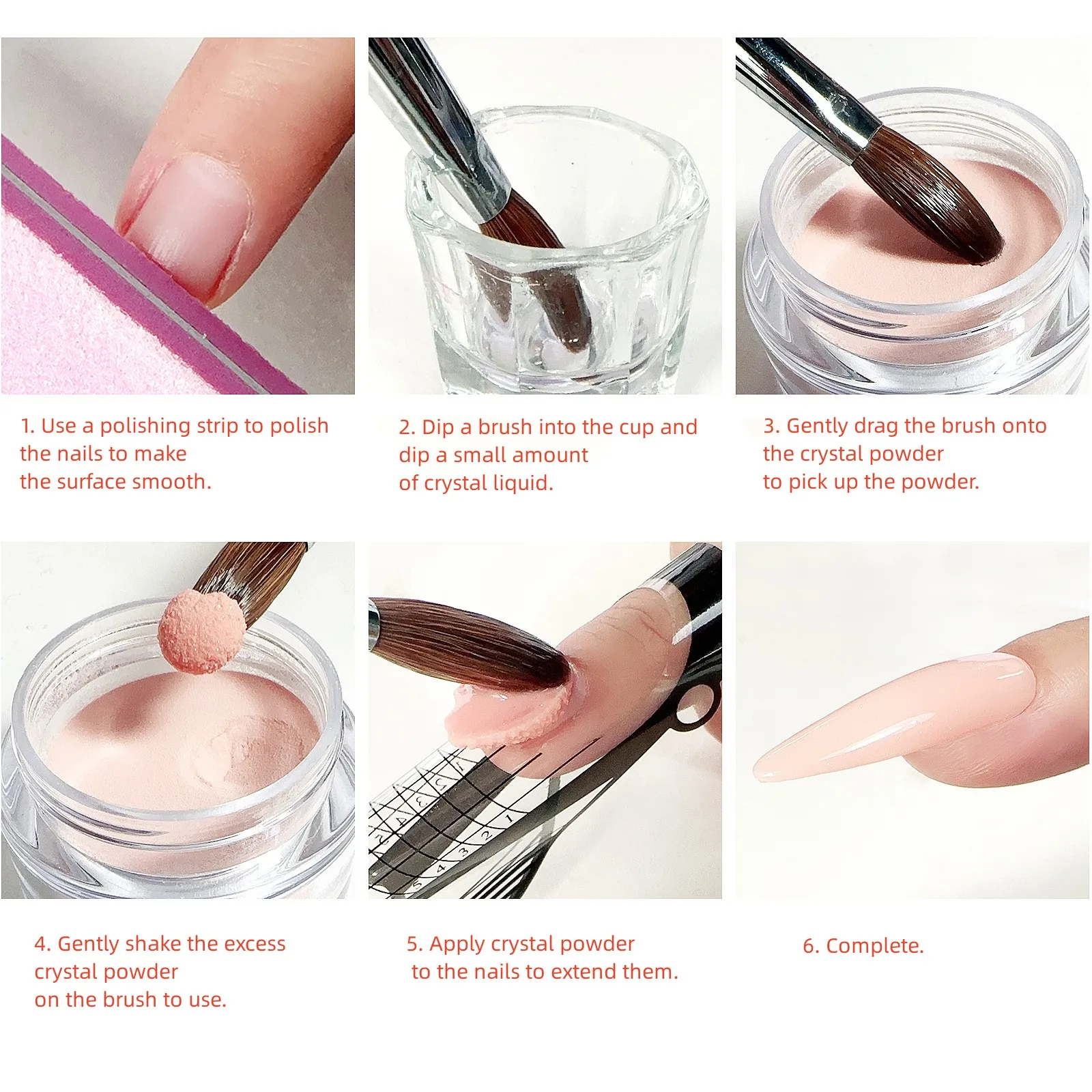 1. Use a polishing strip to polish the nails to make the surface smooth.

2. Dip a brush into the cup and dip a small amount of crystal liquid.

3. Gently drag the brush onto the crystal powder to pick up the powder.

4. Gently shake the excess crystal powder on the brush to use.

5. Apply crystal powder to the nails to extend them.

6. Complete.