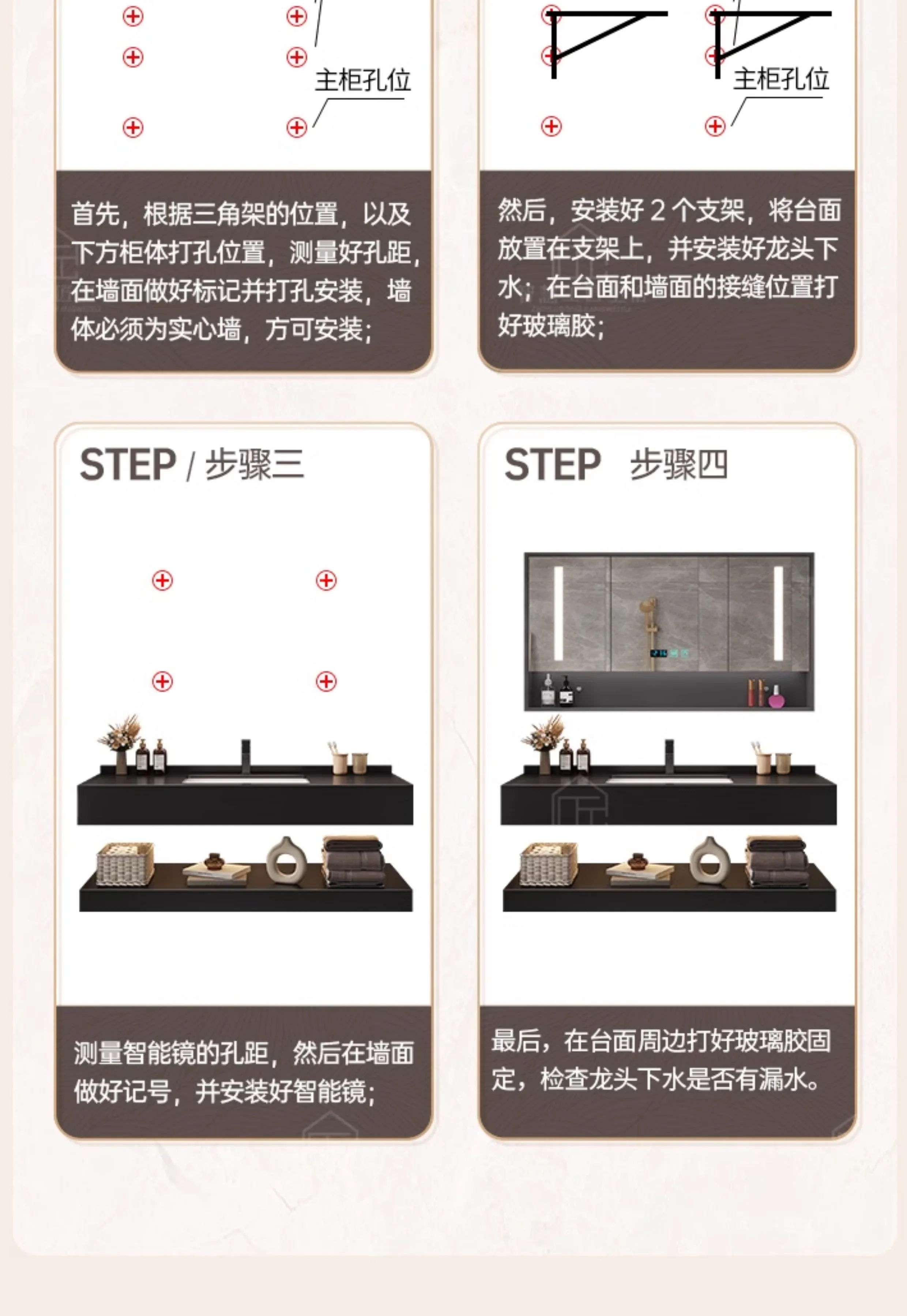 主柜孔位

首先，根据三角架的位置，以及下方柜体打孔位置，测量好孔距，在墙面做好标记并打孔安装，墙体必须为实心墙，方可安装；

主柜孔位

然后，安装好 2 个支架，将台面放置在支架上，并安装好龙头下水；在台面和墙面的接缝位置打好玻璃胶；

STEP / 步骤三

测量智能镜的孔距，然后在墙面做好记号，并安装好智能镜；

STEP 步骤四

最后，在台面周边打好玻璃胶固定，检查龙头下水是否有漏水。