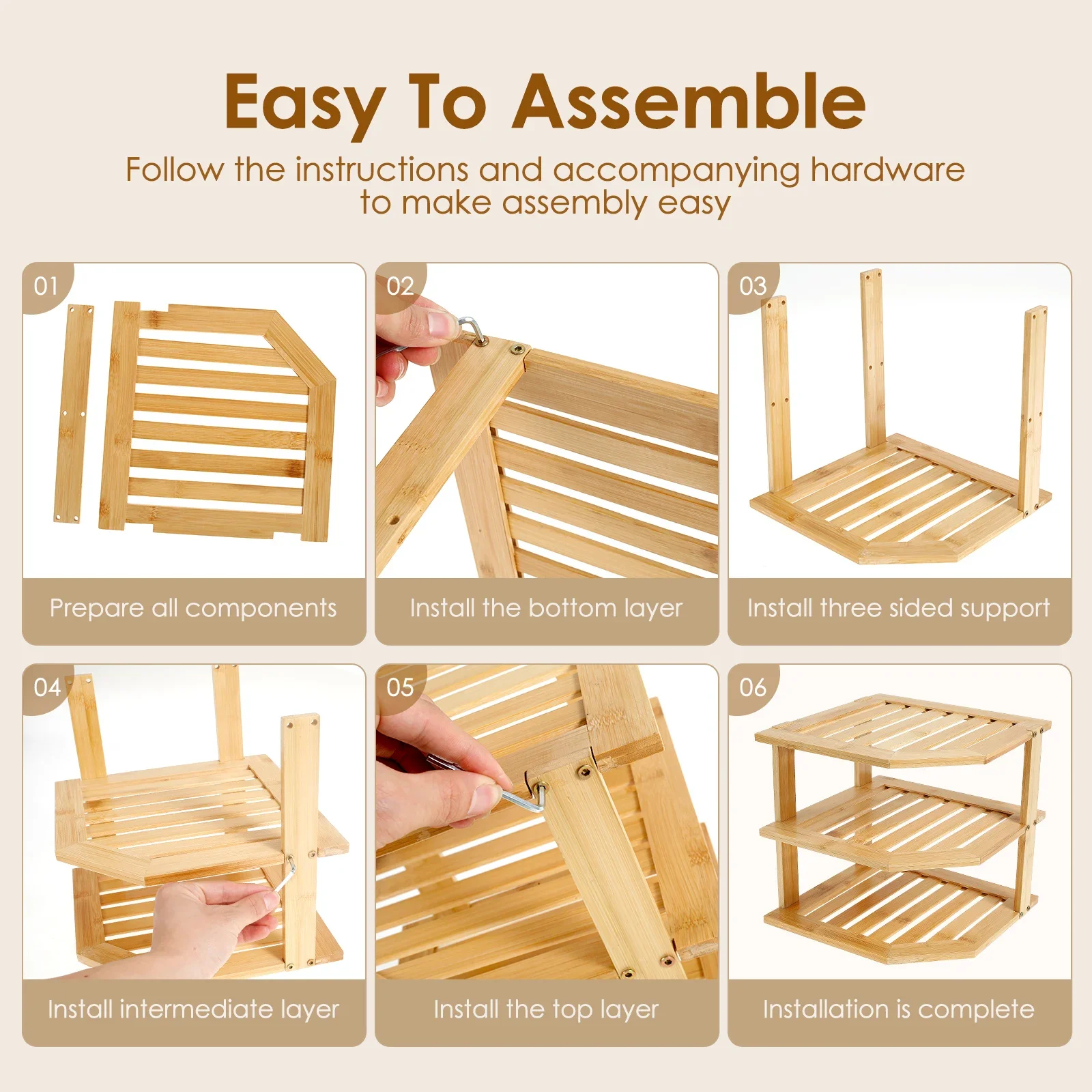 Easy To Assemble

Follow the instructions and accompanying hardware to make assembly easy

01

Prepare all components

02

Install the bottom layer

03

Install three sided support

04

Install intermediate layer

05

Install the top layer

06

Installation is complete