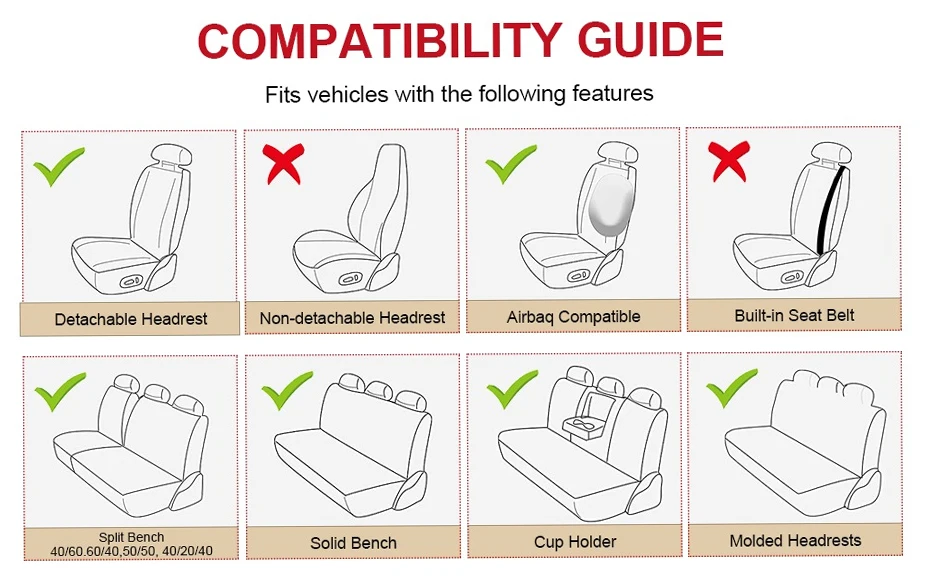 COMPATIBILITY GUIDE

Fits vehicles with the following features

Detachable Headrest

Non-detachable Headrest

Airbaq Compatible

Built-in Seat Belt

Split Bench
40/60.60/40,50/50, 40/20/40

Solid Bench

Cup Holder

Molded Headrests