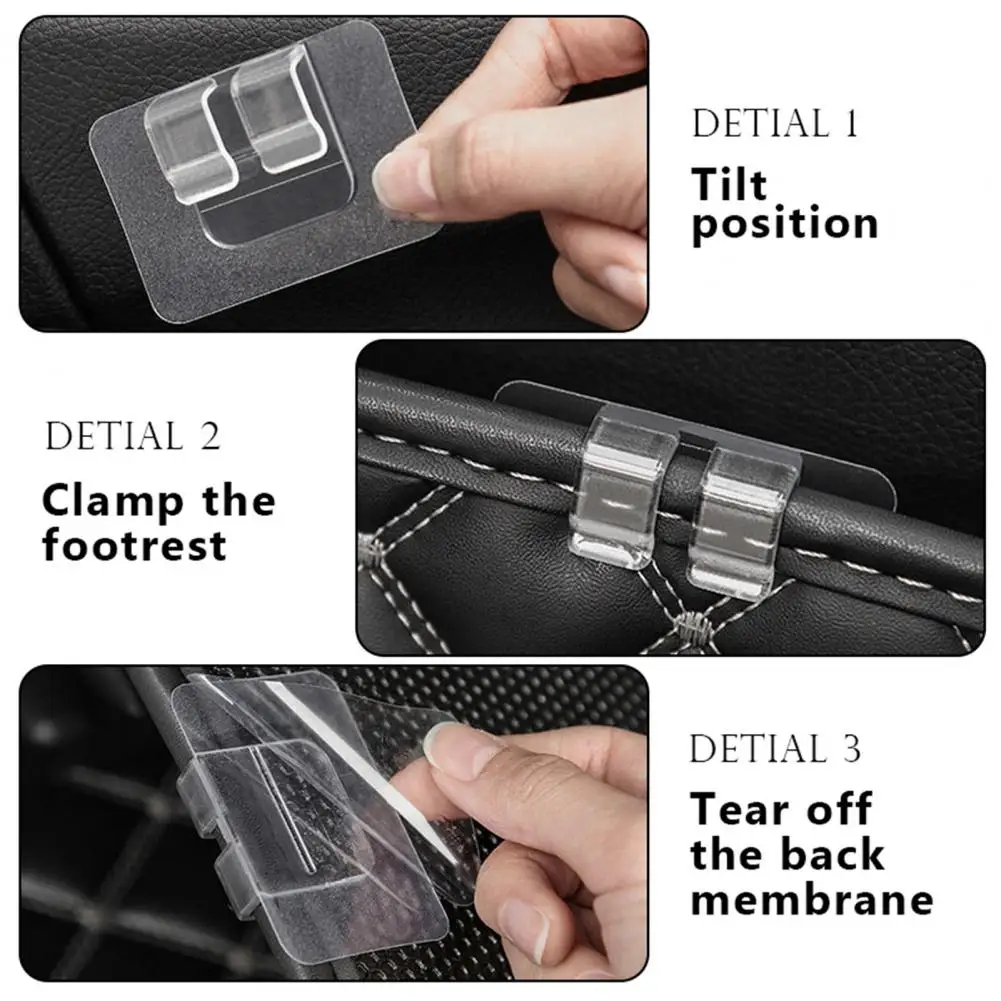 DETIAL 1
Tilt position

DETIAL 2
Clamp the footrest

DETIAL 3
Tear off the back membrane