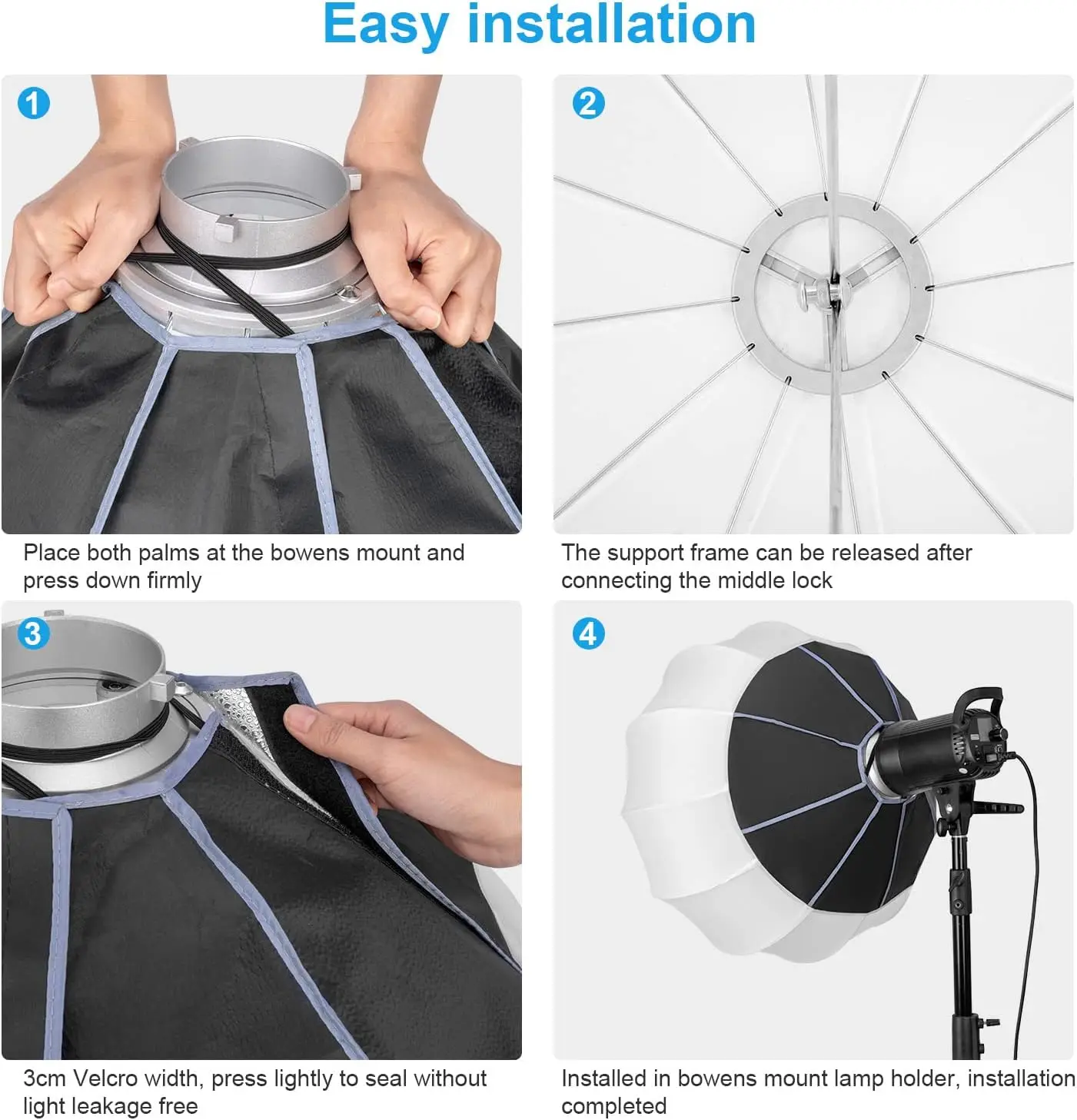 Easy installation

1

Place both palms at the bowens mount and press down firmly

2

The support frame can be released after connecting the middle lock

3

3cm Velcro width, press lightly to seal without light leakage free

4

Installed in bowens mount lamp holder, installation completed