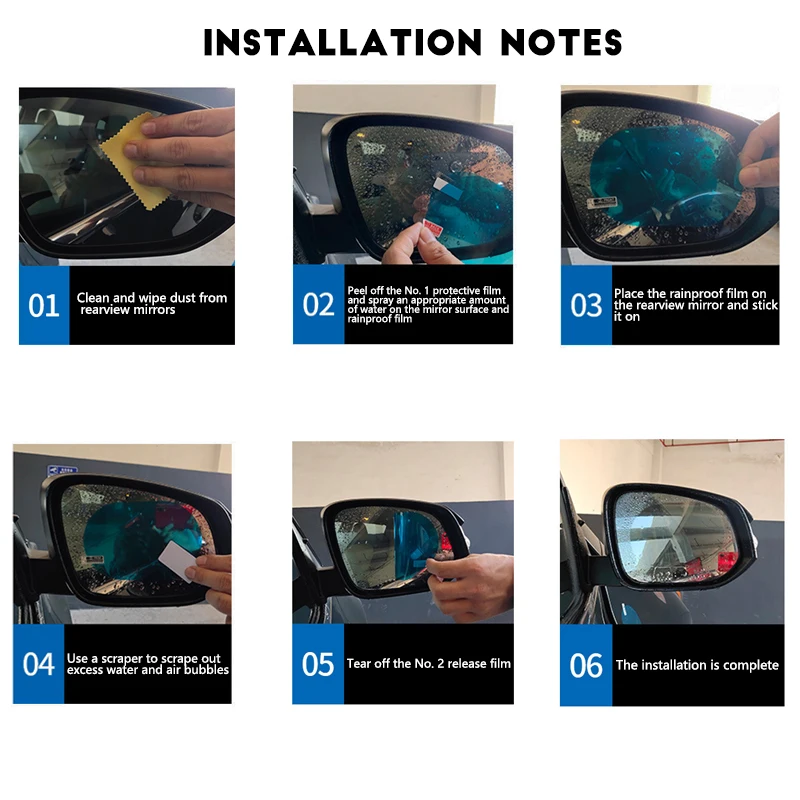 INSTALLATION NOTES

01 Clean and wipe dust from rearview mirrors

02 Peel off the No. 1 protective film and spray an appropriate amount of water on the mirror surface and rainproof film

03 Place the rainproof film on the rearview mirror and stick it on

04 Use a scraper to scrape out excess water and air bubbles

05 Tear off the No. 2 release film

06 The installation is complete