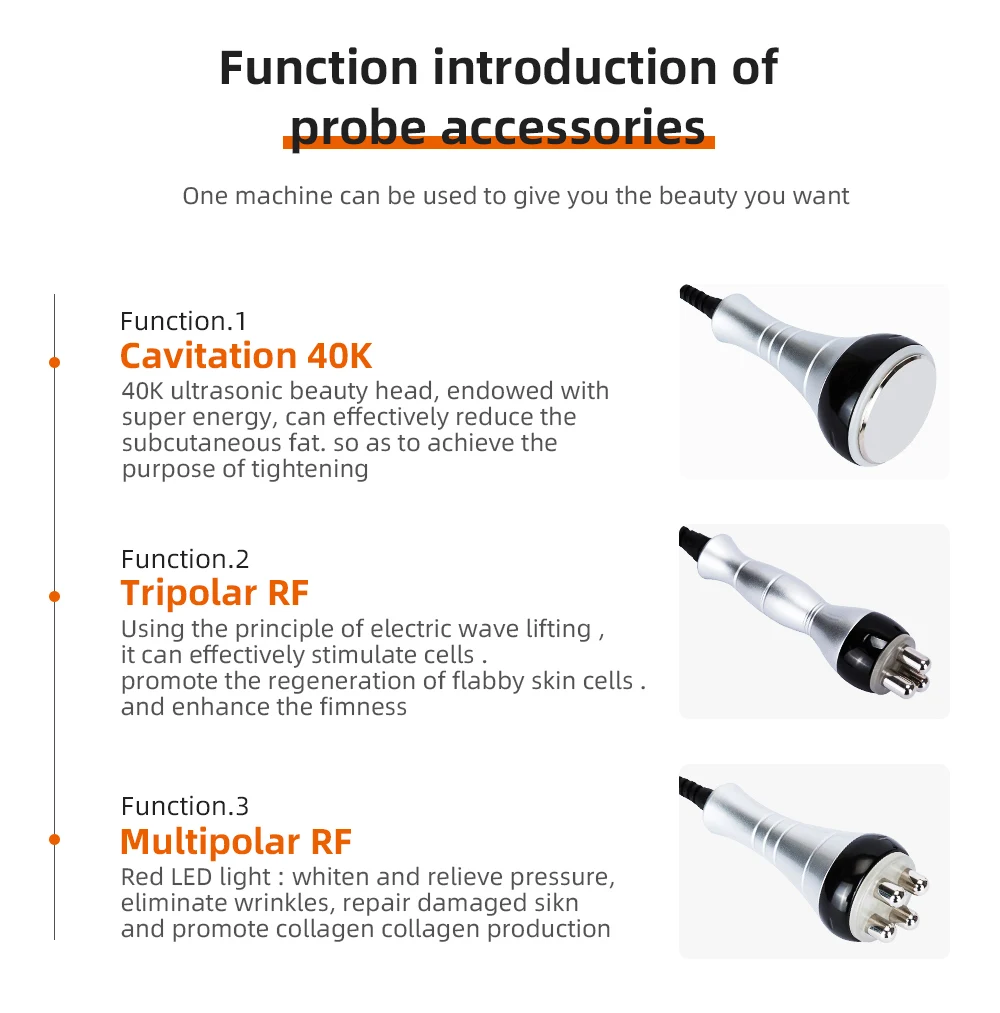 Function introduction of probe accessories

One machine can be used to give you the beauty you want

Function.1
Cavitation 40K
40K ultrasonic beauty head, endowed with super energy, can effectively reduce the subcutaneous fat. so as to achieve the purpose of tightening

Function.2
Tripolar RF
Using the principle of electric wave lifting , it can effectively stimulate cells . promote the regeneration of flabby skin cells . and enhance the fimness

Function.3
Multipolar RF
Red LED light : whiten and relieve pressure, eliminate wrinkles, repair damaged sikn and promote collagen collagen production