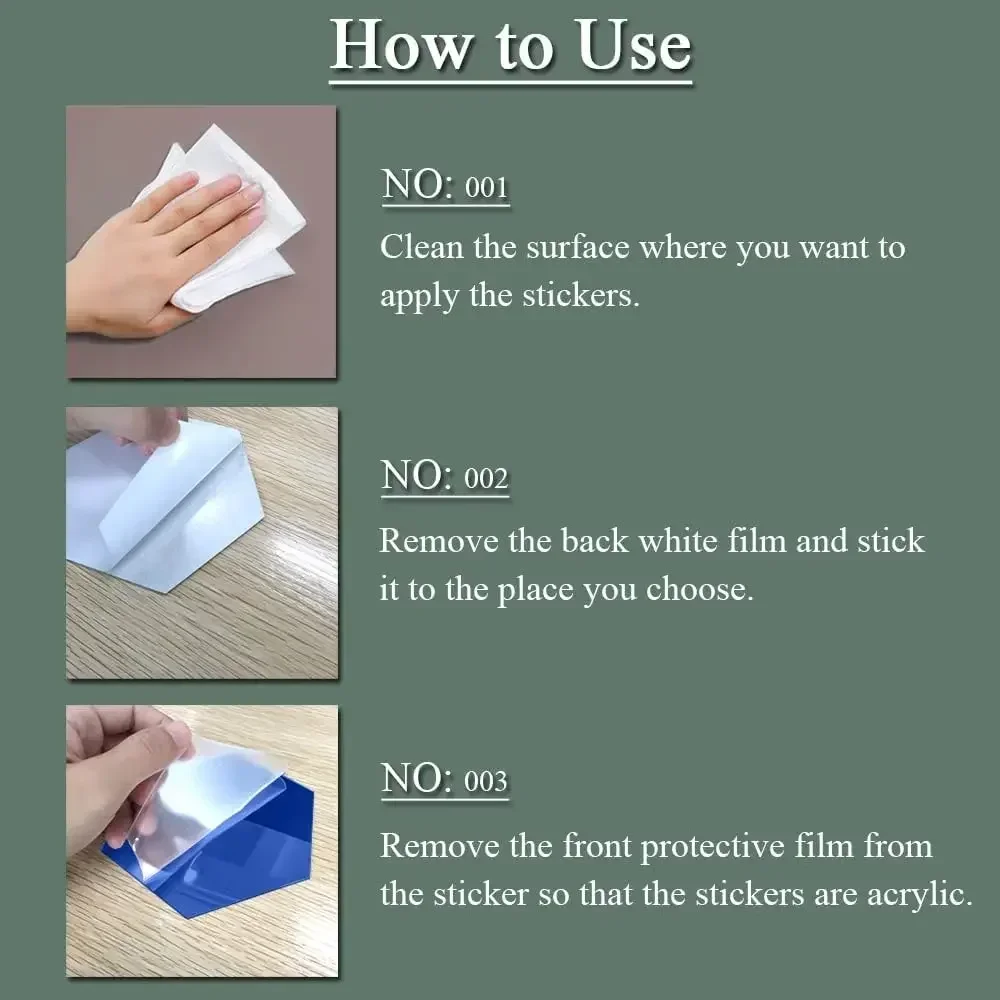 How to Use

NO: 001
Clean the surface where you want to apply the stickers.

NO: 002
Remove the back white film and stick it to the place you choose.

NO: 003
Remove the front protective film from the sticker so that the stickers are acrylic.