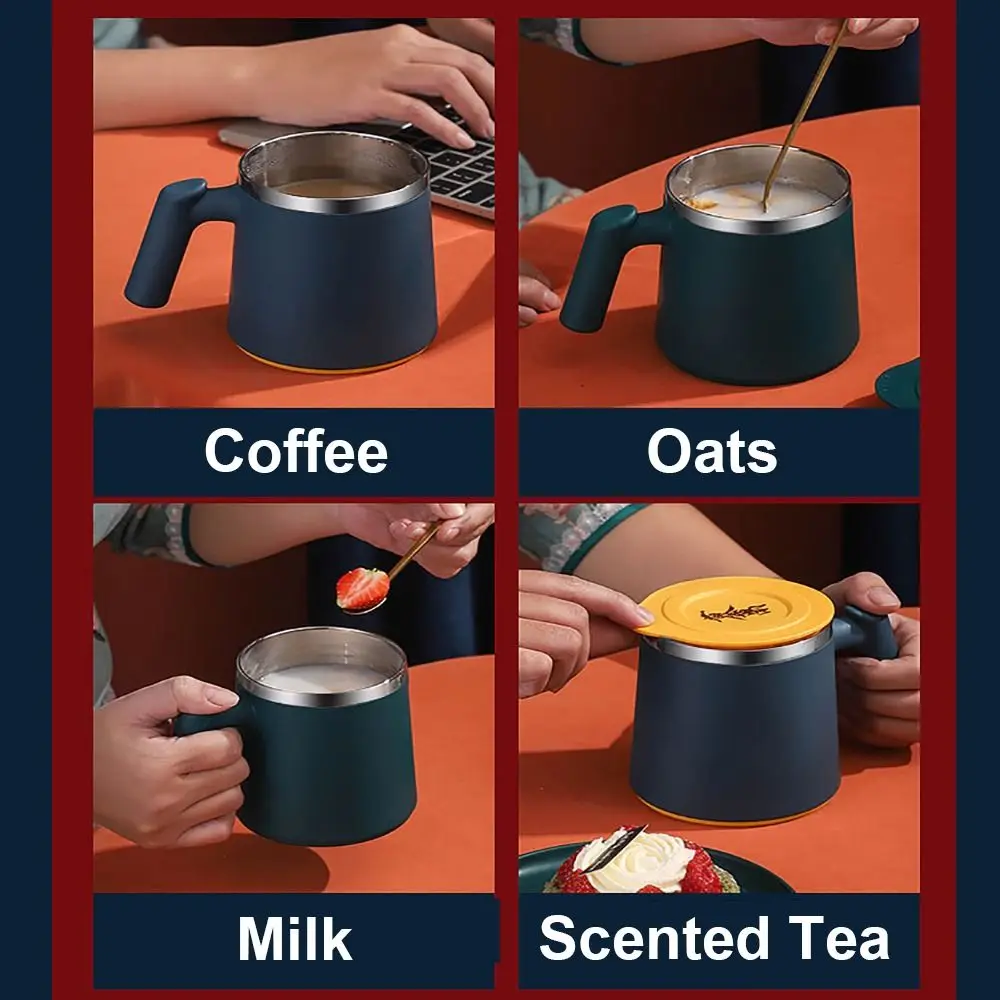 Coffee

Oats

Milk

Scented Tea