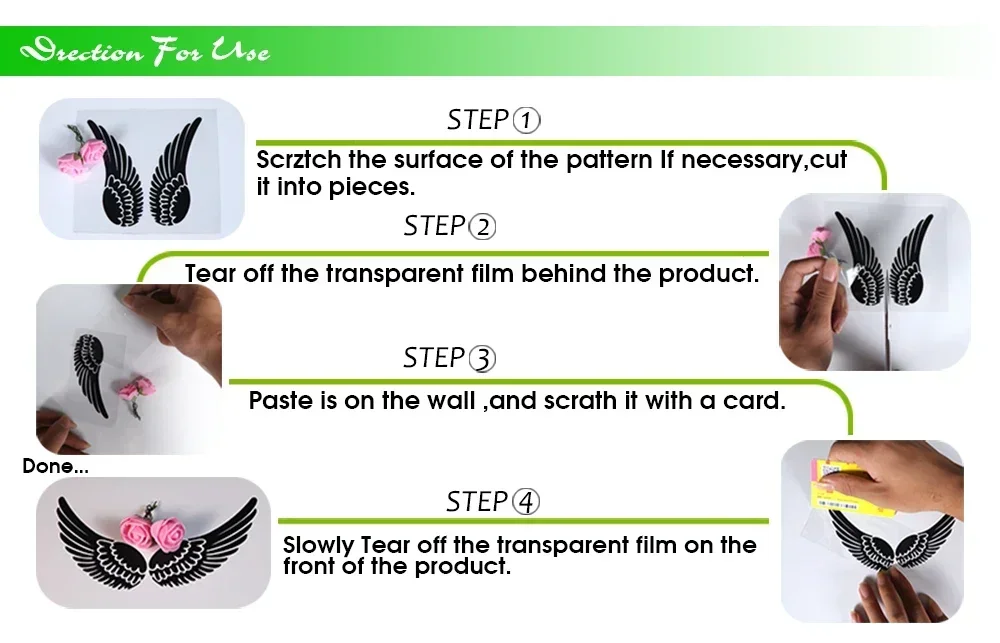 Drection For Use

STEP①

Scrztch the surface of the pattern If necessary,cut it into pieces.

STEP②

Tear off the transparent film behind the product.

STEP③

Paste is on the wall ,and scrath it with a card.

Done...

STEP④

Slowly Tear off the transparent film on the front of the product.