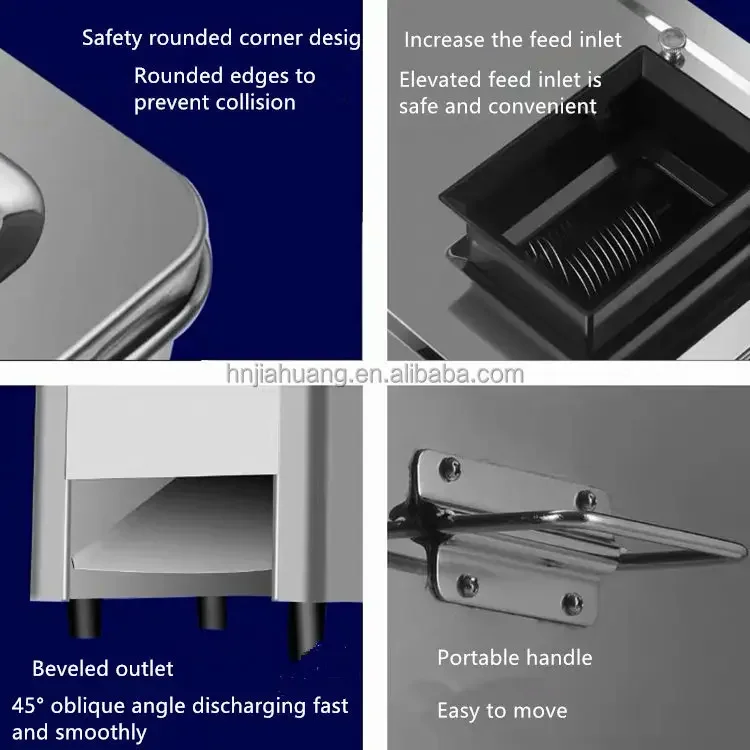 Safety rounded corner desig

Rounded edges to prevent collision

Increase the feed inlet

Elevated feed inlet is safe and convenient

hnjiahuang.en.alibaba.com

Beveled outlet

45° oblique angle discharging fast and smoothly

Portable handle

Easy to move