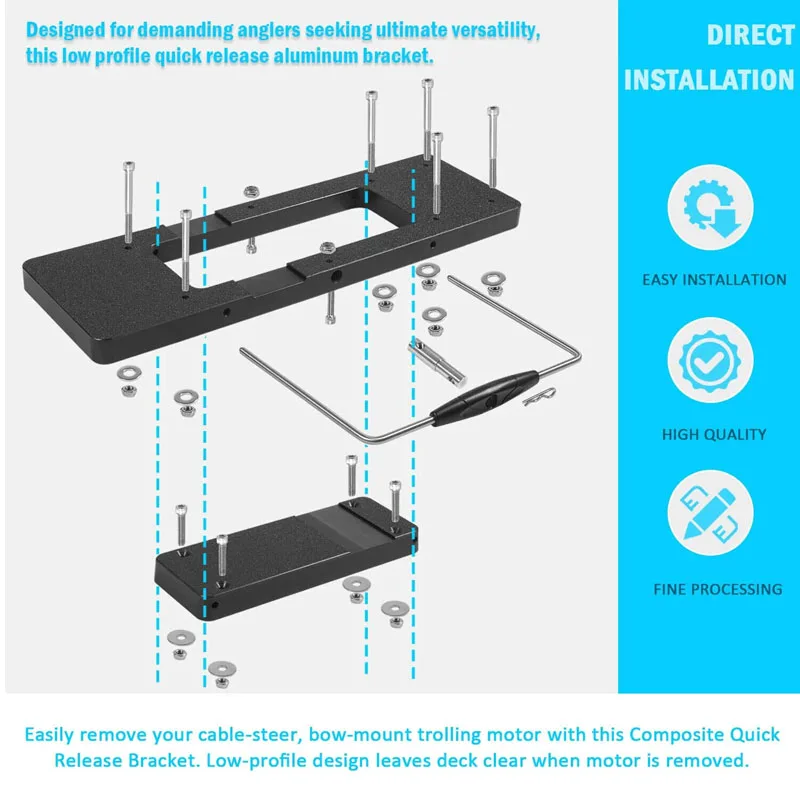 Designed for demanding anglers seeking ultimate versatility, this low profile quick release aluminum bracket.

DIRECT INSTALLATION

EASY INSTALLATION

HIGH QUALITY

FINE PROCESSING

Easily remove your cable-steer, bow-mount trolling motor with this Composite Quick Release Bracket. Low-profile design leaves deck clear when motor is removed.